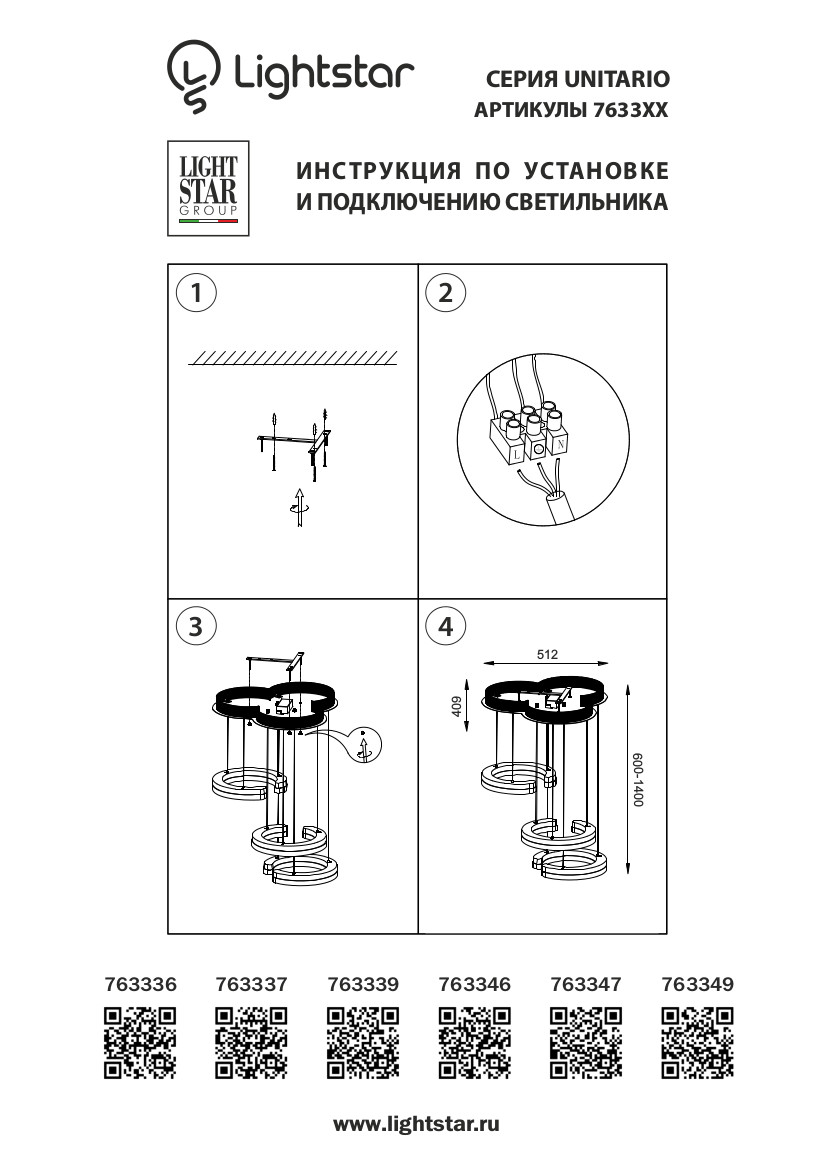 Lightstar

СЕРИЯ UNITARIO
АРТИКУЛЫ 7633XX

LIGHT STAR GROUP

ИНСТРУКЦИЯ ПО УСТАНОВКЕ
И ПОДКЛЮЧЕНИЮ СВЕТИЛЬНИКА

1

2

L N

3

4

512

409

600-1400

763336 763337 763339 763346 763347 763349

www.lightstar.ru