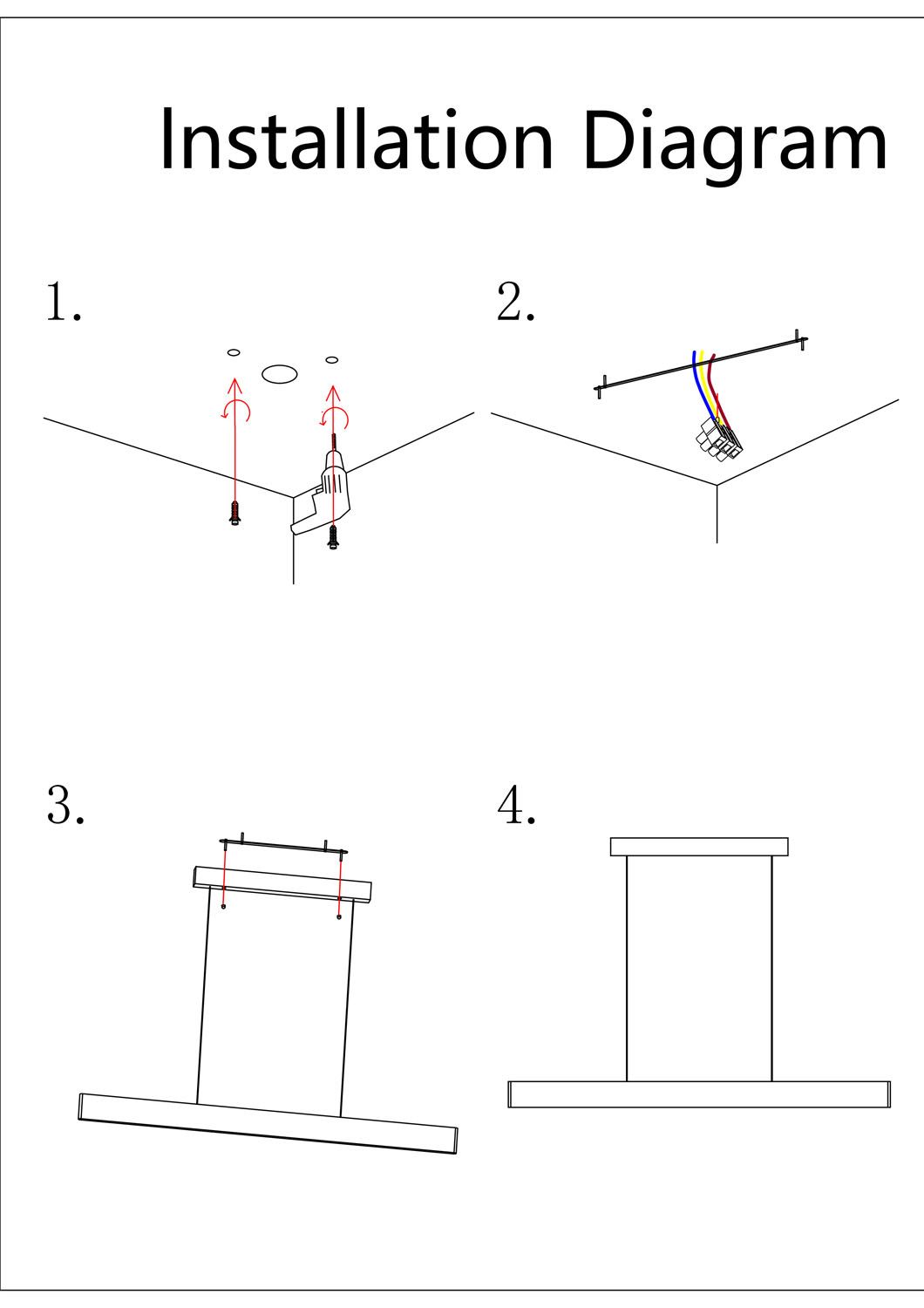 Installation Diagram

1.

2.

3.

4.