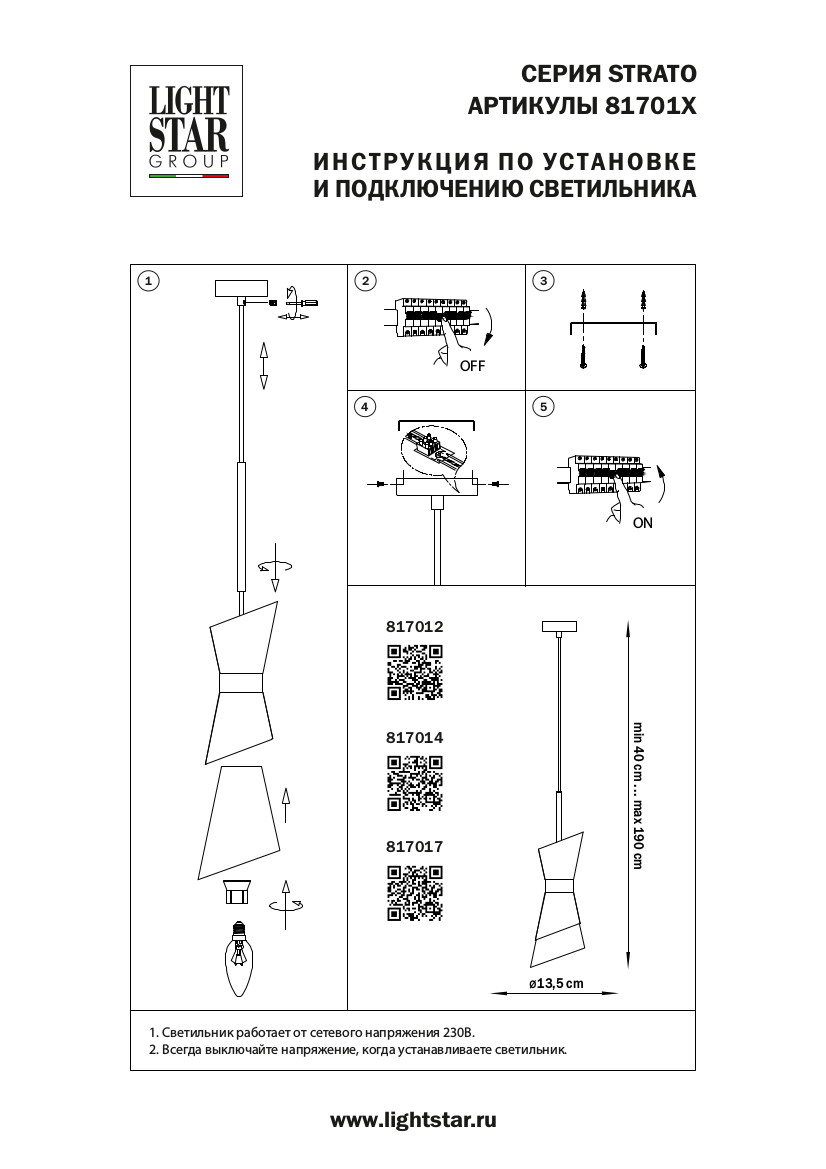 LIGHT STAR GROUP

СЕРИЯ STRATO
АРТИКУЛЫ 81701X

ИНСТРУКЦИЯ ПО УСТАНОВКЕ
И ПОДКЛЮЧЕНИЮ СВЕТИЛЬНИКА

1

2

OFF

3

4

5

ON

817012

817014

817017

min 40 cm ... max 190 cm

ø13,5 cm

1. Светильник работает от сетевого напряжения 230В.
2. Всегда выключайте напряжение, когда устанавливаете светильник.

www.lightstar.ru