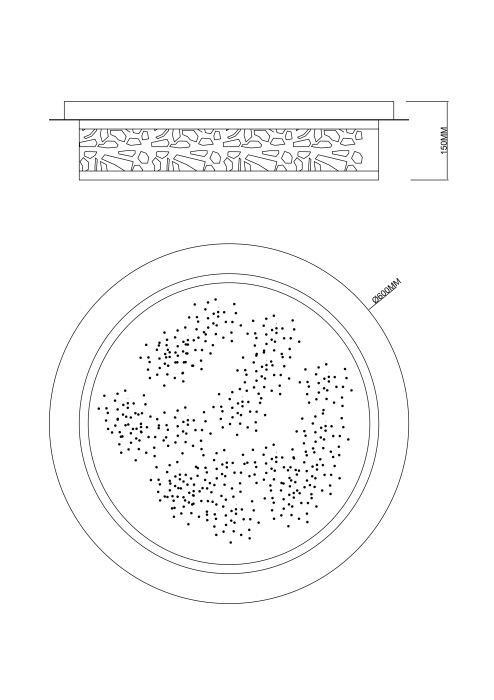 150MM

Ø600MM