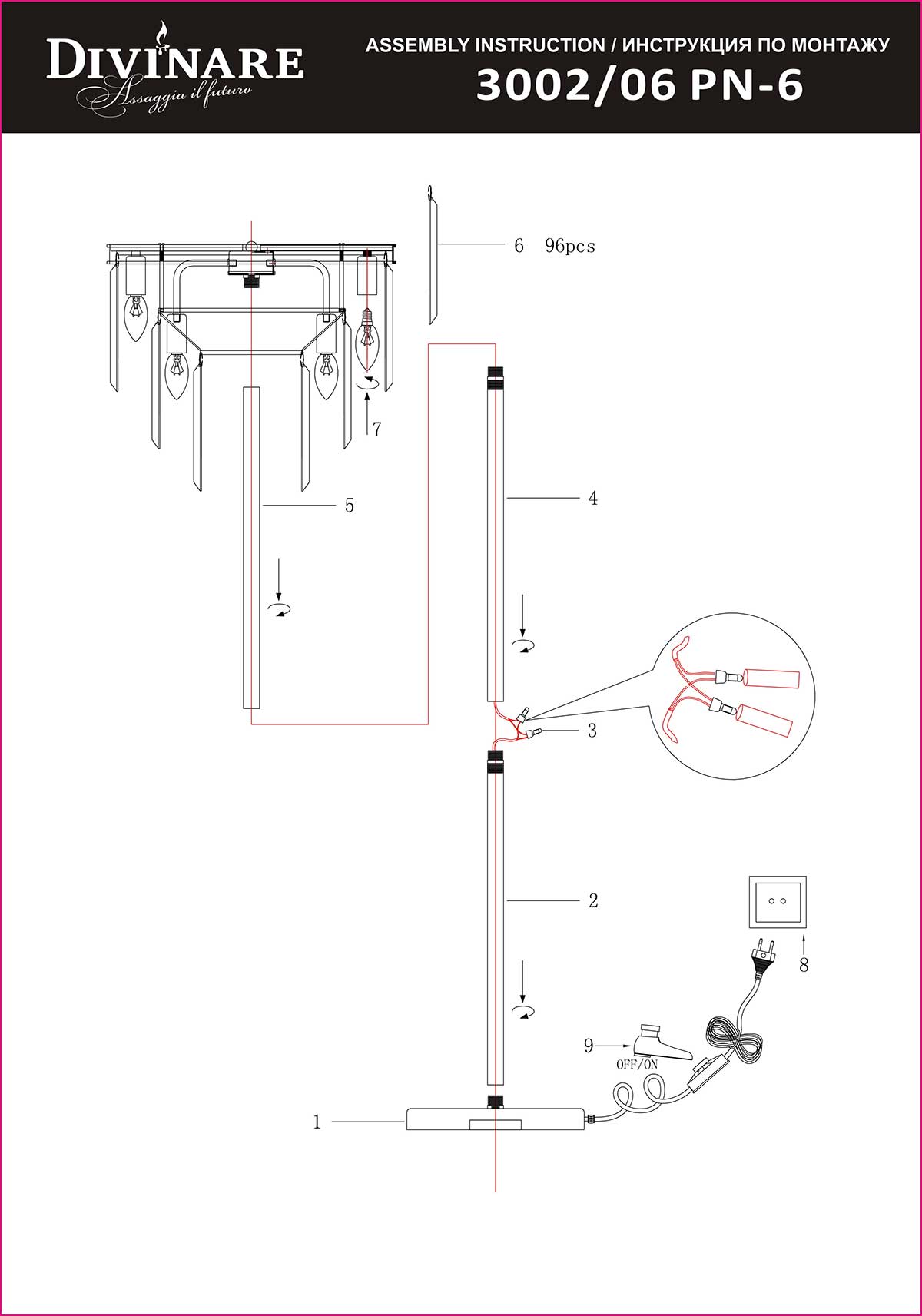 DIVINARE
Assaggia il futuro

ASSEMBLY INSTRUCTION / ИНСТРУКЦИЯ ПО МОНТАЖУ
3002/06 PN-6

6 96pcs

7

5

4

3

2

8

9

OFF/ON

1