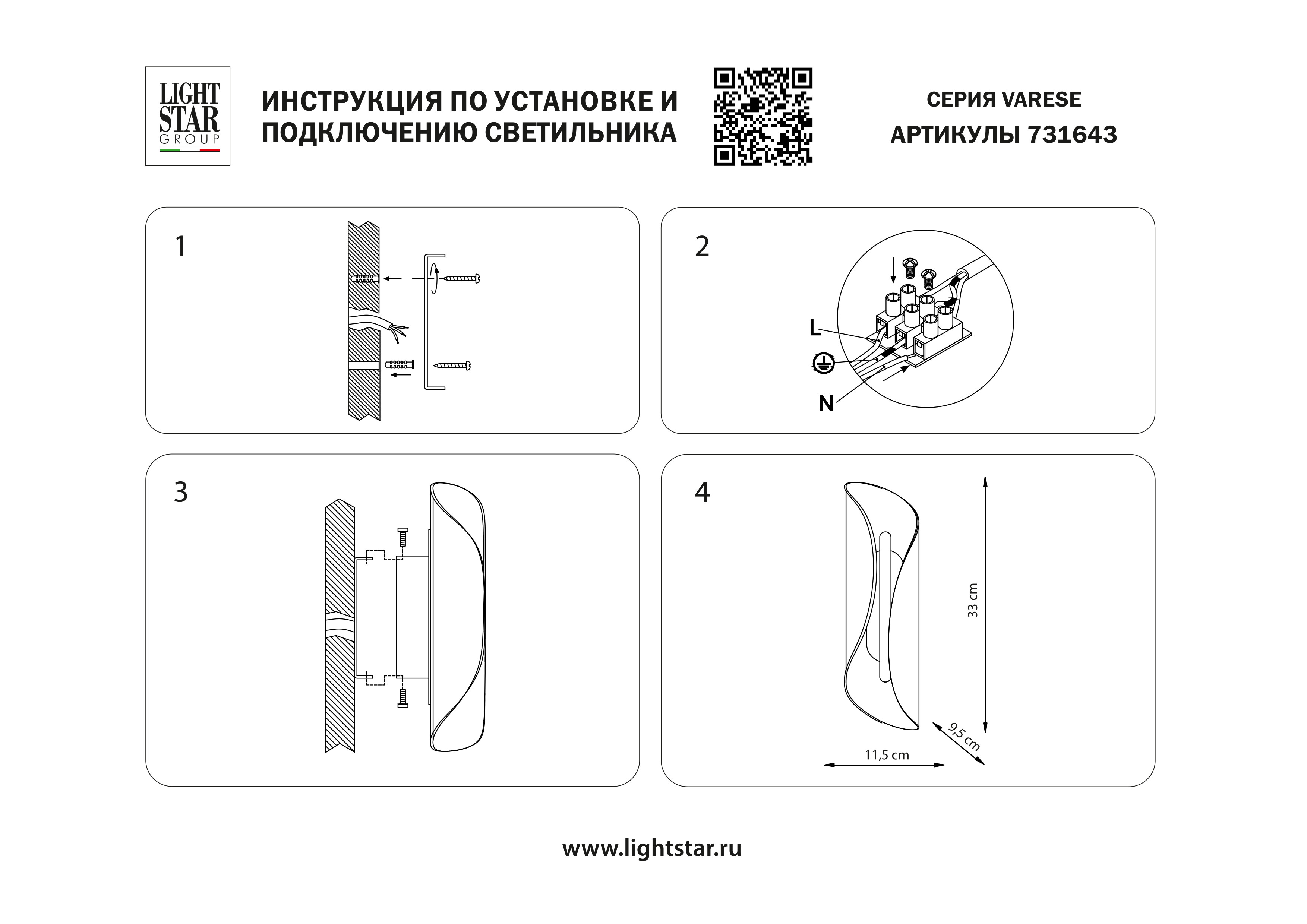 LIGHT STAR GROUP

ИНСТРУКЦИЯ ПО УСТАНОВКЕ И ПОДКЛЮЧЕНИЮ СВЕТИЛЬНИКА

СЕРИЯ VARESE
АРТИКУЛЫ 731643

1

2

L

N

3

4

33 cm

9,5 cm

11,5 cm

www.lightstar.ru