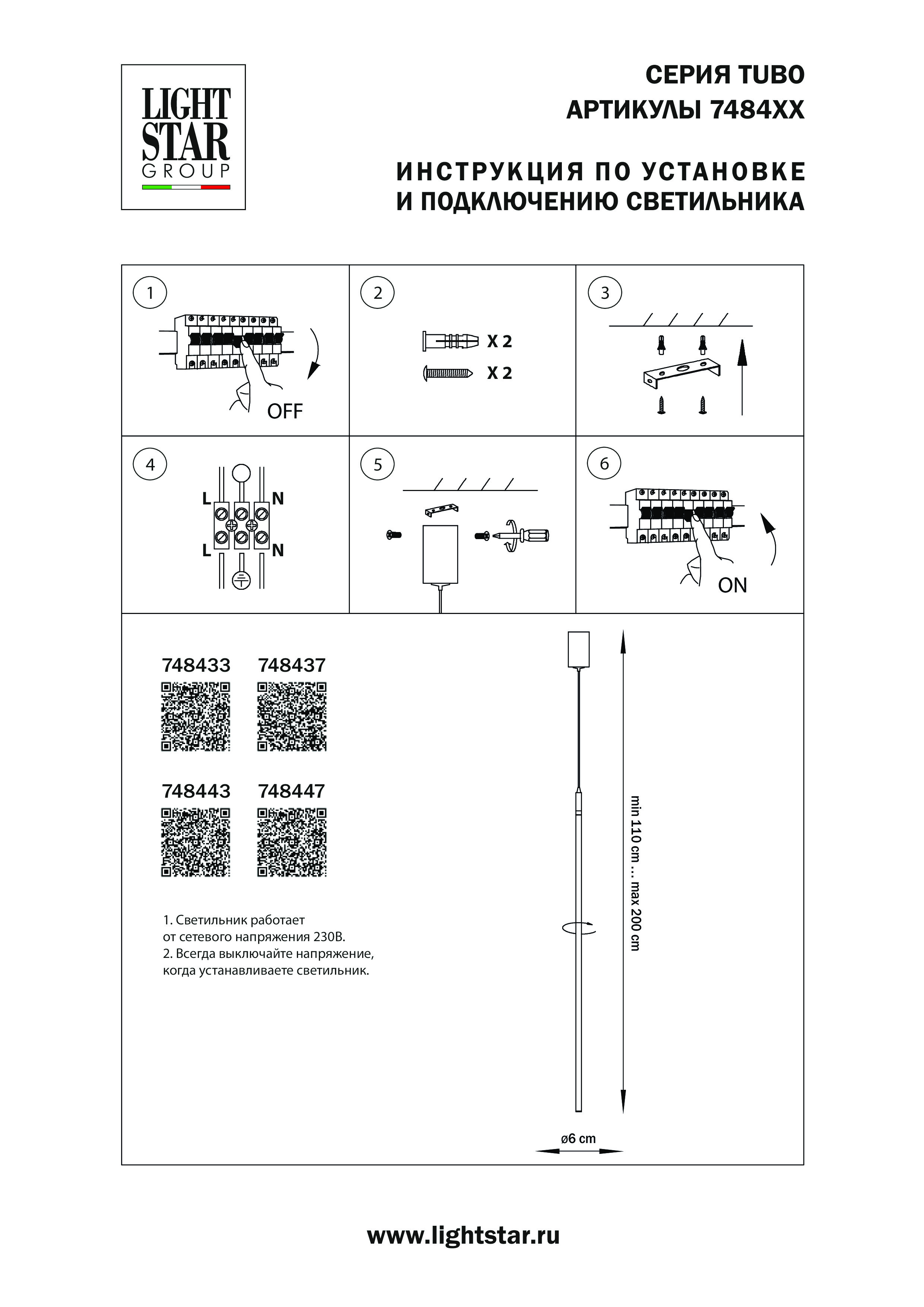 LIGHT STAR GROUP

СЕРИЯ TUBO
АРТИКУЛЫ 7484XX

ИНСТРУКЦИЯ ПО УСТАНОВКЕ
И ПОДКЛЮЧЕНИЮ СВЕТИЛЬНИКА

1
OFF

2
X 2
X 2

3

4
L N
L N

5

6
ON

748433 748437

748443 748447

1. Светильник работает от сетевого напряжения 230В.
2. Всегда выключайте напряжение, когда устанавливаете светильник.

min 110 cm ... max 200 cm

ø6 cm

www.lightstar.ru