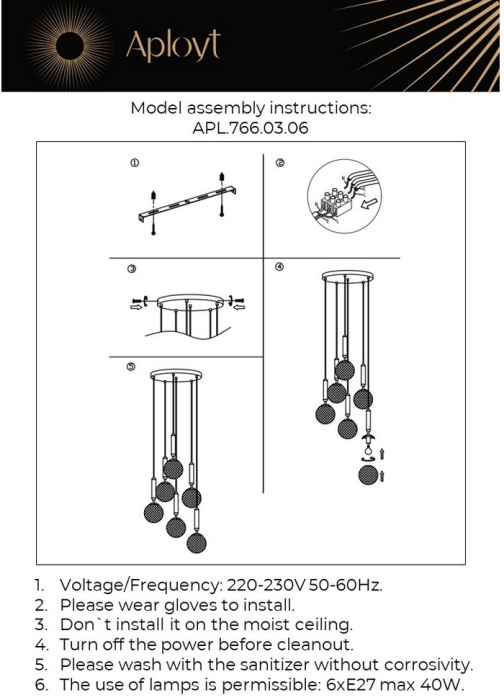 Aployt

Model assembly instructions:
APL.766.03.06

①

②

③

④

⑤

1. Voltage/Frequency: 220-230V 50-60Hz.
2. Please wear gloves to install.
3. Don`t install it on the moist ceiling.
4. Turn off the power before cleanout.
5. Please wash with the sanitizer without corrosivity.
6. The use of lamps is permissible: 6xE27 max 40W.