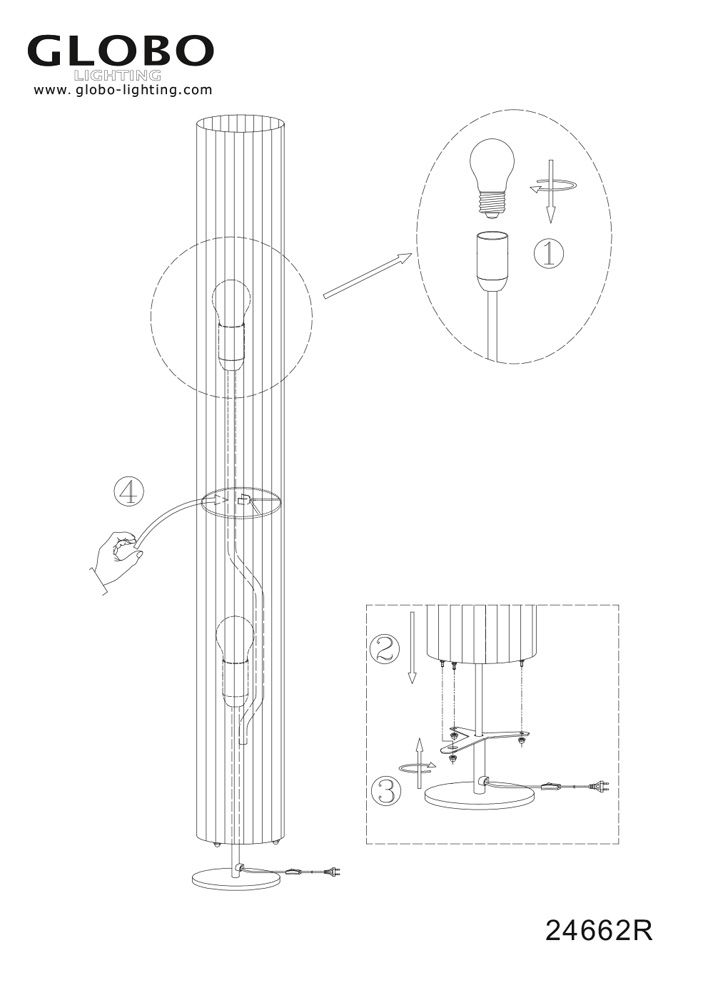 GLOBO
LIGHTING
www.globo-lighting.com

①

④

②

③

24662R