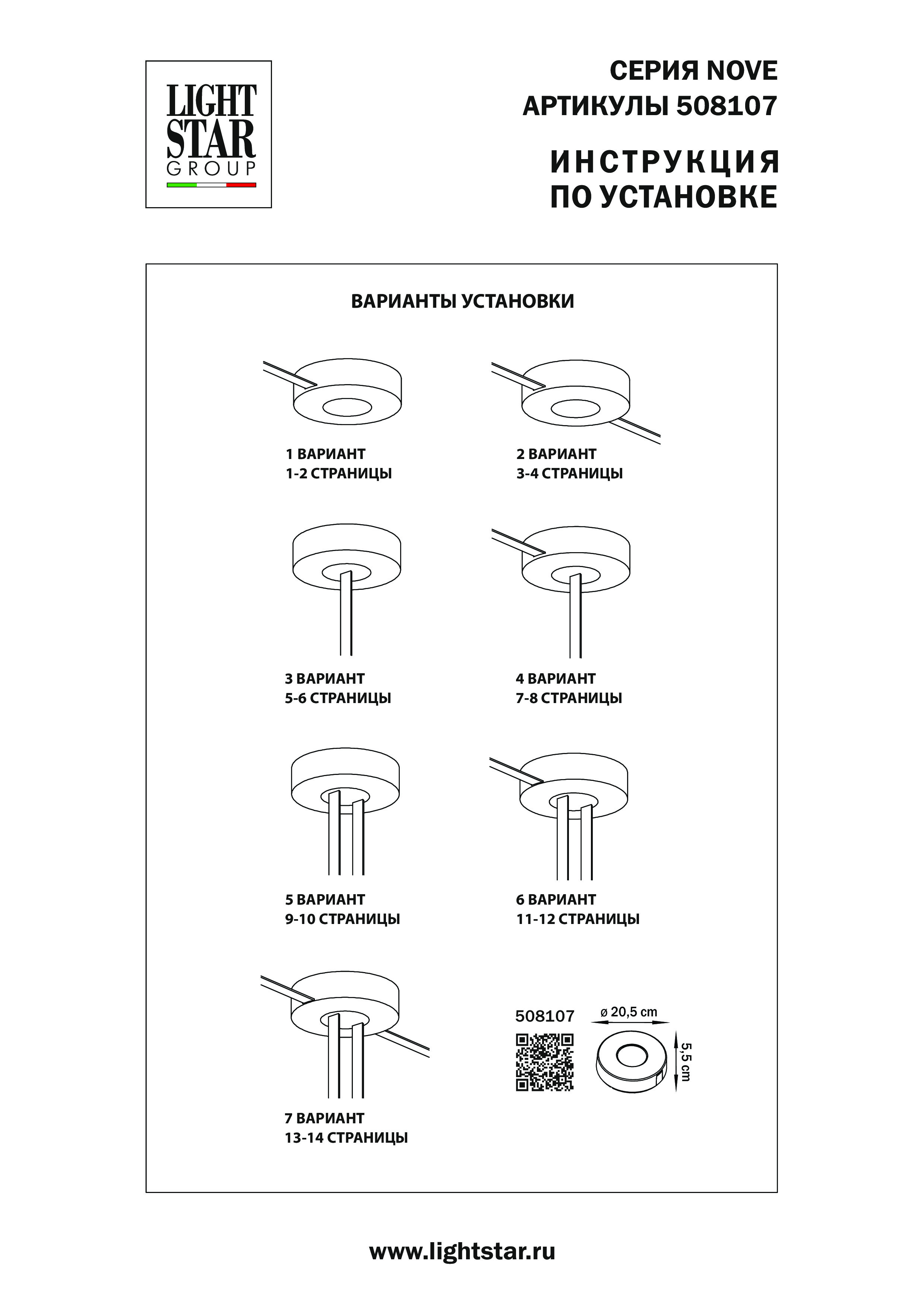 LIGHT STAR GROUP

СЕРИЯ NOVE
АРТИКУЛЫ 508107

ИНСТРУКЦИЯ
ПО УСТАНОВКЕ

ВАРИАНТЫ УСТАНОВКИ

1 ВАРИАНТ
1-2 СТРАНИЦЫ

2 ВАРИАНТ
3-4 СТРАНИЦЫ

3 ВАРИАНТ
5-6 СТРАНИЦЫ

4 ВАРИАНТ
7-8 СТРАНИЦЫ

5 ВАРИАНТ
9-10 СТРАНИЦЫ

6 ВАРИАНТ
11-12 СТРАНИЦЫ

7 ВАРИАНТ
13-14 СТРАНИЦЫ

508107

ø 20,5 cm

5,5 cm

www.lightstar.ru