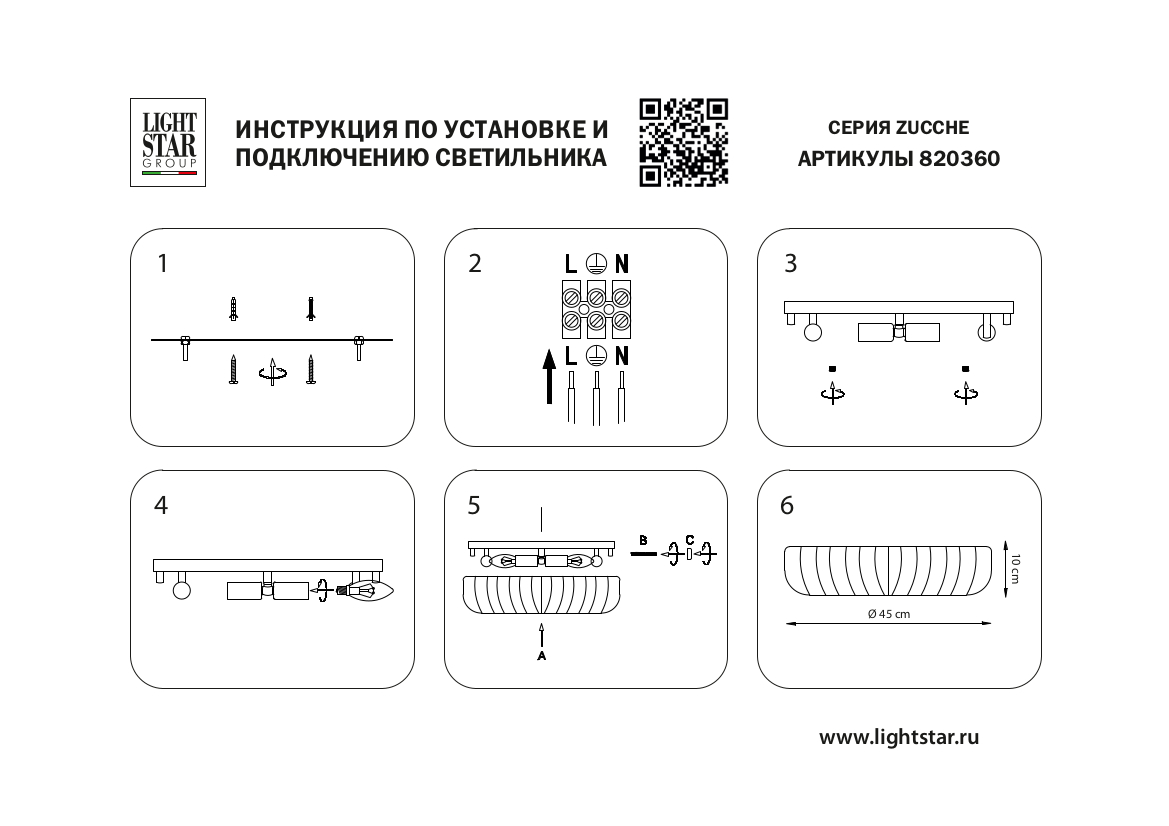 LIGHT STAR GROUP

ИНСТРУКЦИЯ ПО УСТАНОВКЕ И ПОДКЛЮЧЕНИЮ СВЕТИЛЬНИКА

СЕРИЯ ZUCCHE
АРТИКУЛЫ 820360

1

2
L N
L N

3

4

5
B
C
A

6
10 cm
Ø 45 cm

www.lightstar.ru