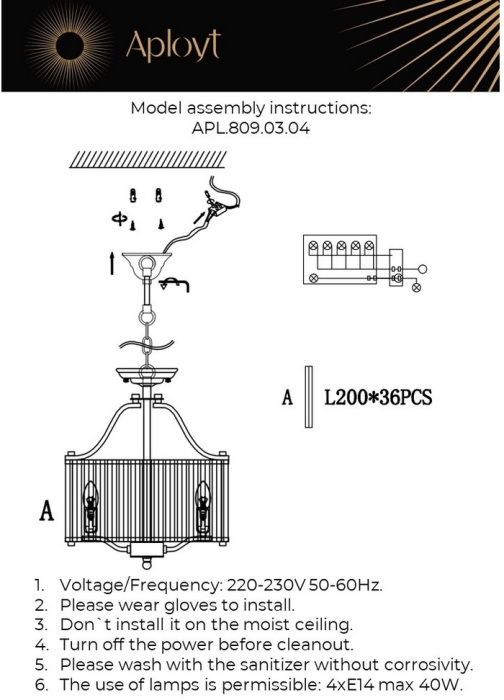 Aployt

Model assembly instructions:
APL.809.03.04

A L200*36PCS

A

1. Voltage/Frequency: 220-230V 50-60Hz.
2. Please wear gloves to install.
3. Don`t install it on the moist ceiling.
4. Turn off the power before cleanout.
5. Please wash with the sanitizer without corrosivity.
6. The use of lamps is permissible: 4xE14 max 40W.