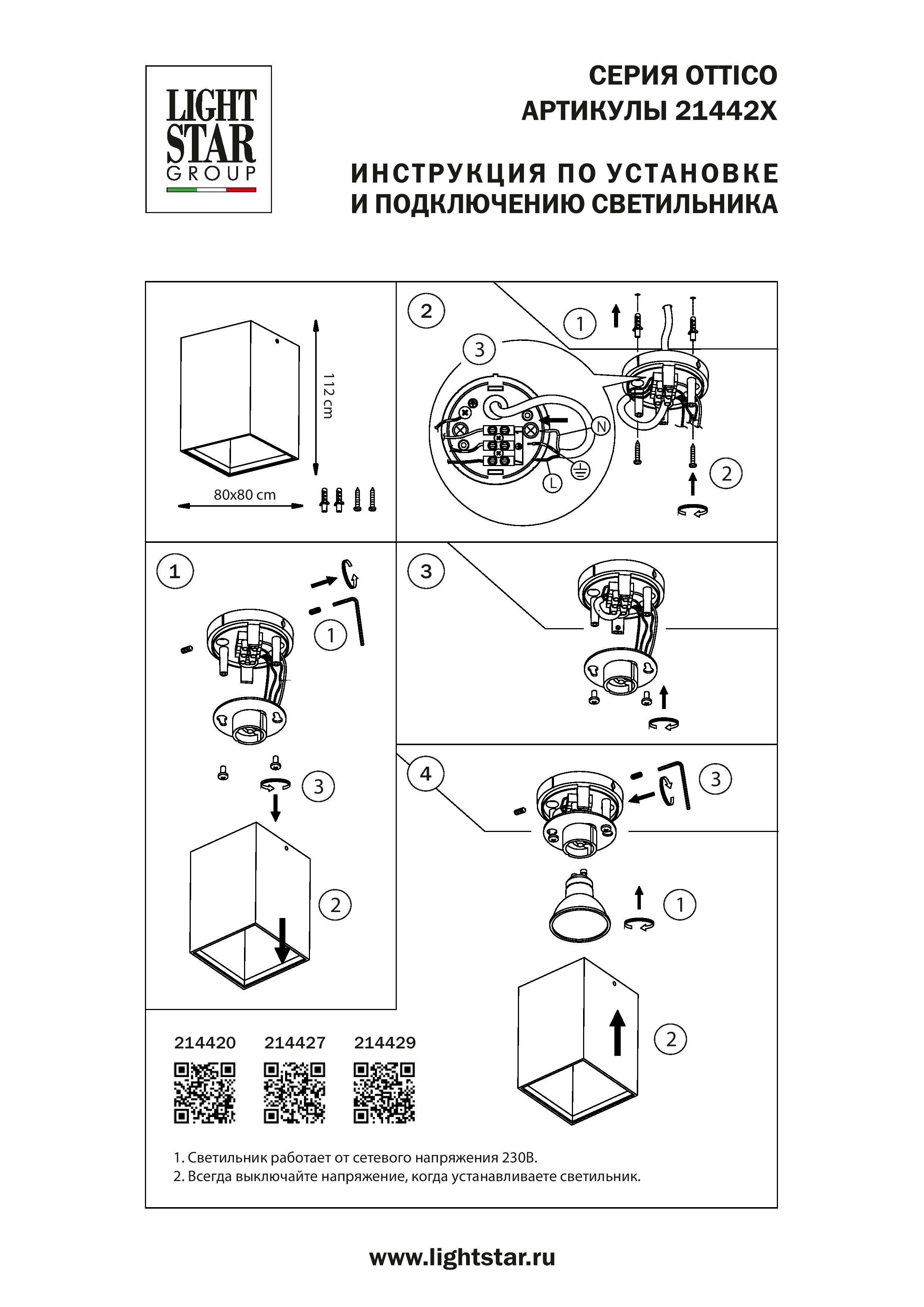 LIGHT STAR GROUP

СЕРИЯ OTTICO
АРТИКУЛЫ 21442X

ИНСТРУКЦИЯ ПО УСТАНОВКЕ
И ПОДКЛЮЧЕНИЮ СВЕТИЛЬНИКА

112 cm

80x80 cm

2

1

3

N

L

2

1

1

3

2

3

4

3

1

2

214420 214427 214429

1. Светильник работает от сетевого напряжения 230В.
2. Всегда выключайте напряжение, когда устанавливаете светильник.

www.lightstar.ru