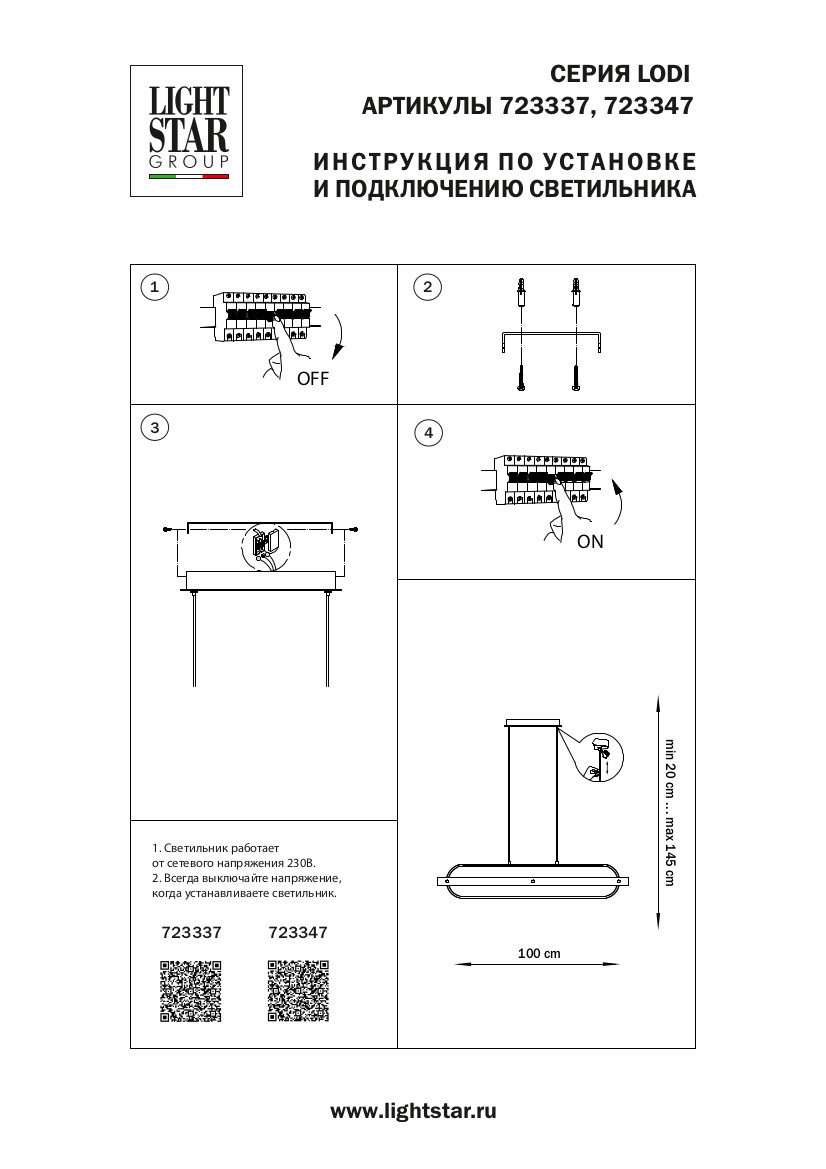 LIGHT STAR GROUP

СЕРИЯ LODI
АРТИКУЛЫ 723337, 723347

ИНСТРУКЦИЯ ПО УСТАНОВКЕ
И ПОДКЛЮЧЕНИЮ СВЕТИЛЬНИКА

1

OFF

2

3

4

ON

min 20 cm ... max 145 cm

100 cm

1. Светильник работает от сетевого напряжения 230В.
2. Всегда выключайте напряжение, когда устанавливаете светильник.

723337 723347

www.lightstar.ru