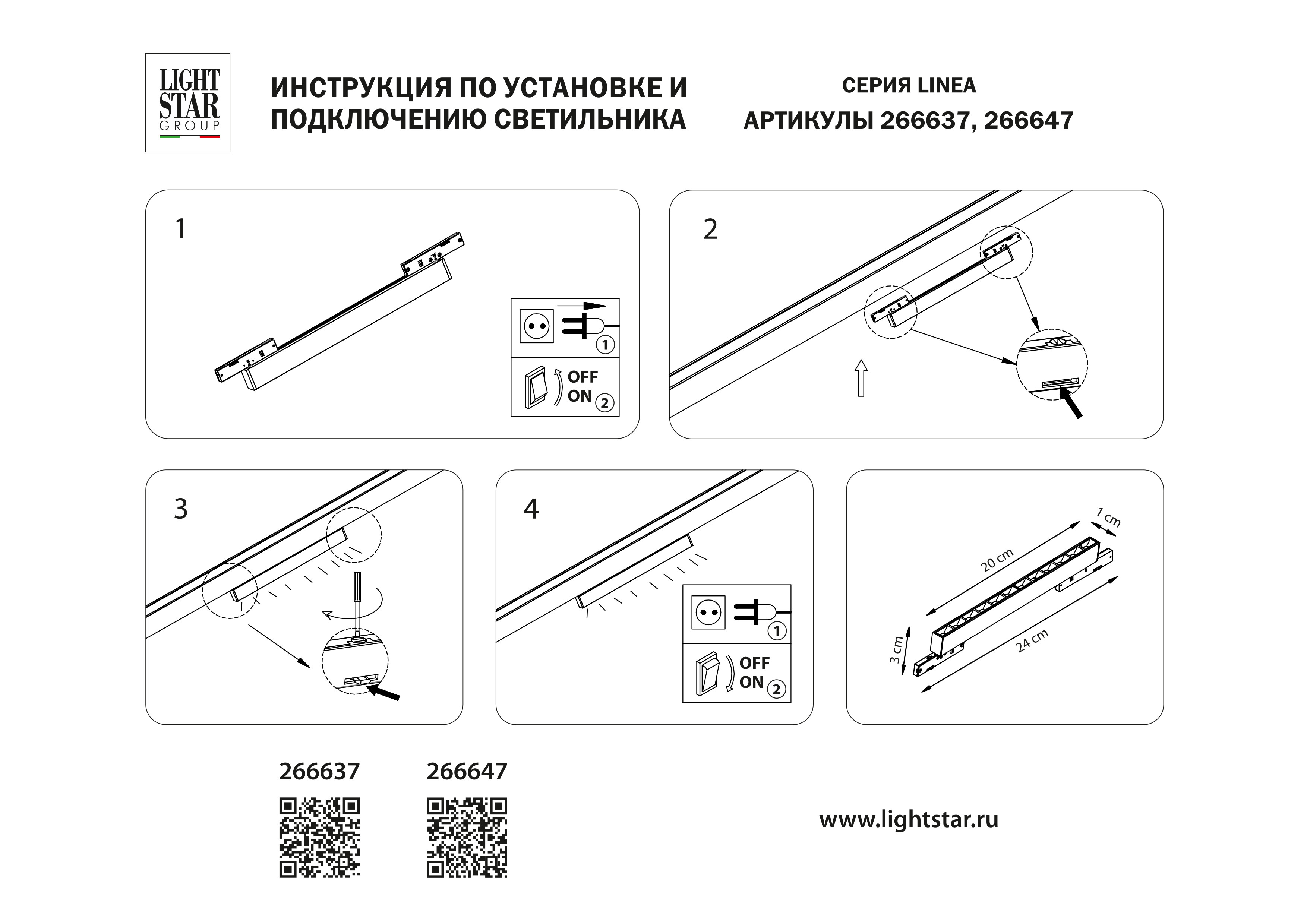 LIGHT STAR GROUP

ИНСТРУКЦИЯ ПО УСТАНОВКЕ И ПОДКЛЮЧЕНИЮ СВЕТИЛЬНИКА

СЕРИЯ LINEA
АРТИКУЛЫ 266637, 266647

1

1
OFF
ON 2

2

3

4

1
OFF
ON 2

1 cm
20 cm
3 cm
24 cm

266637

266647

www.lightstar.ru