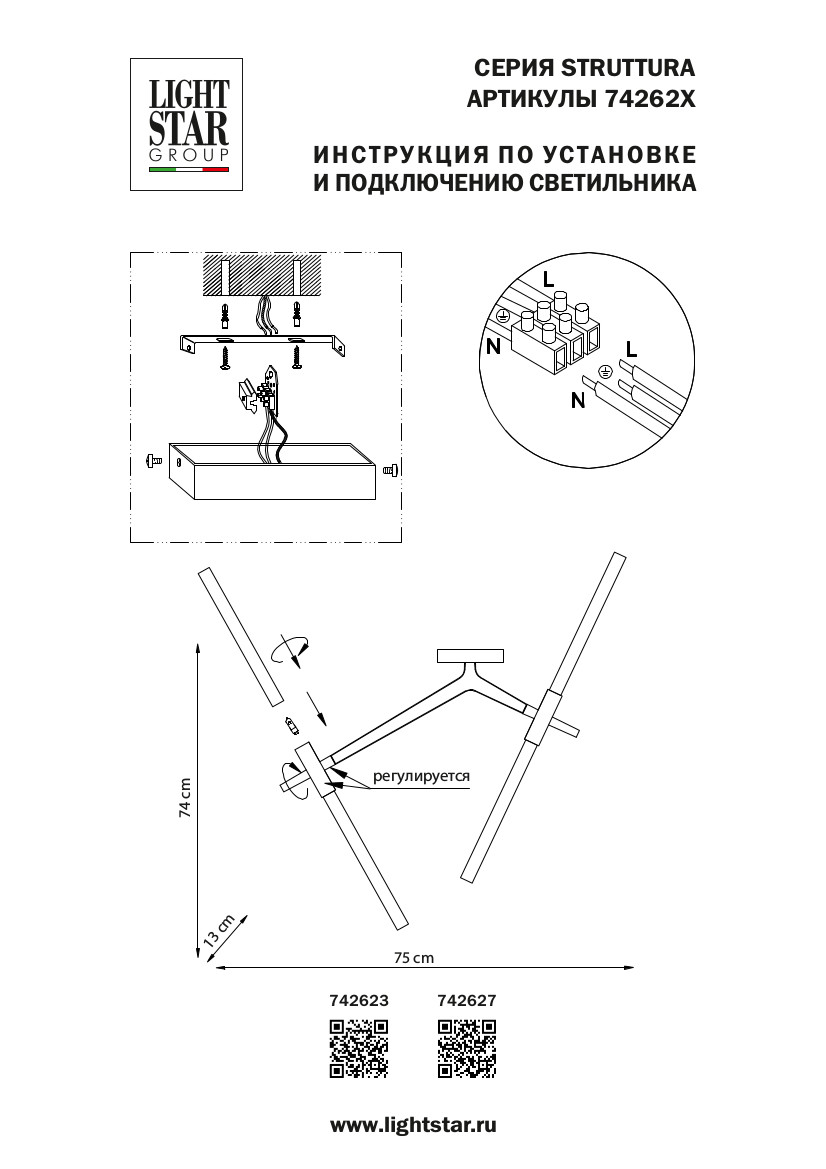 LIGHT STAR GROUP

СЕРИЯ STRUTTURA
АРТИКУЛЫ 74262X

ИНСТРУКЦИЯ ПО УСТАНОВКЕ
И ПОДКЛЮЧЕНИЮ СВЕТИЛЬНИКА

L
N
L
N

регулируется

74 cm
13 cm
75 cm

742623
742627

www.lightstar.ru