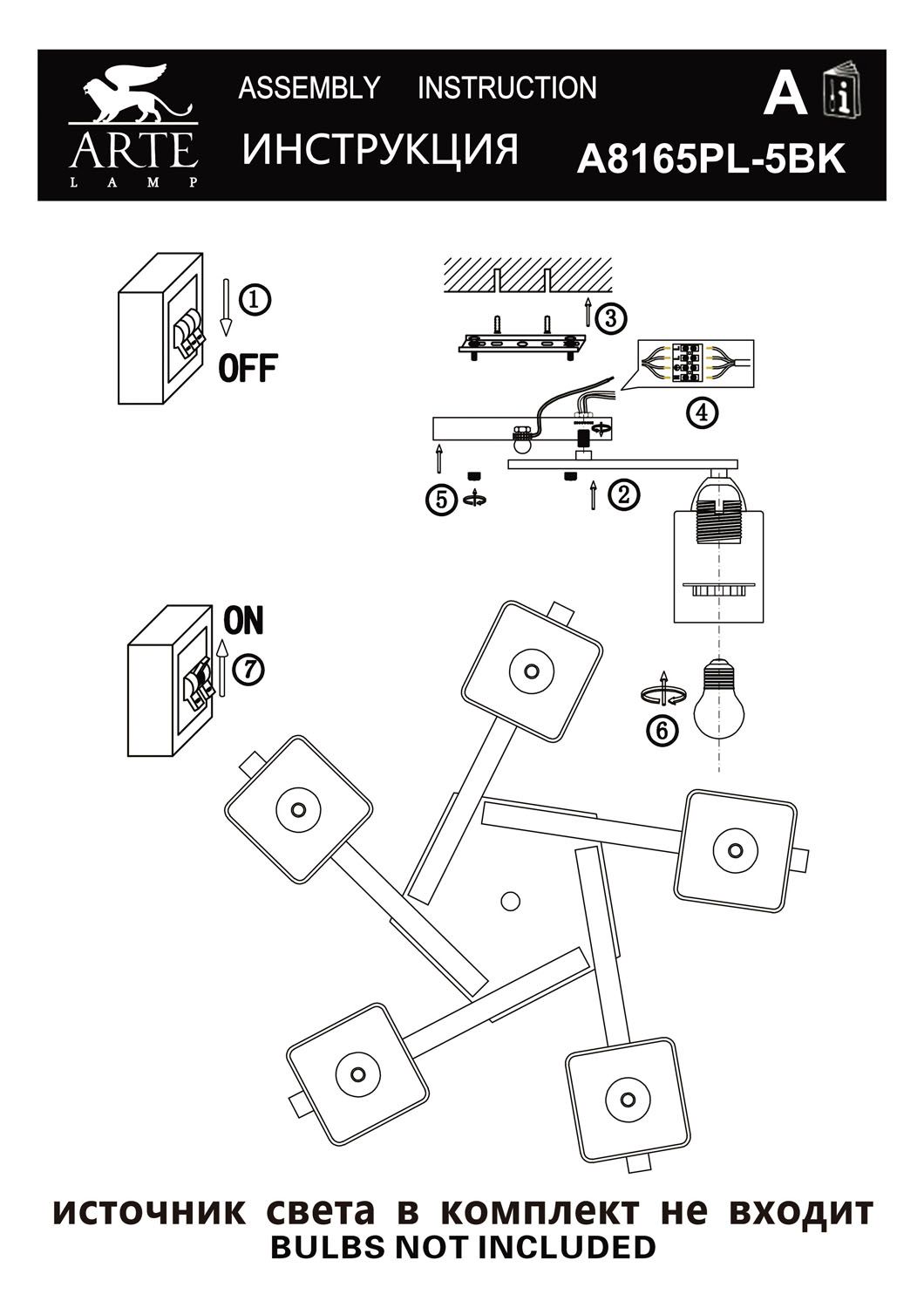 ARTE
LAMP

ASSEMBLY INSTRUCTION

ИНСТРУКЦИЯ

A

A8165PL-5BK

①

OFF

③

④

⑤

②

ON

⑦

⑥

источник света в комплект не входит
BULBS NOT INCLUDED