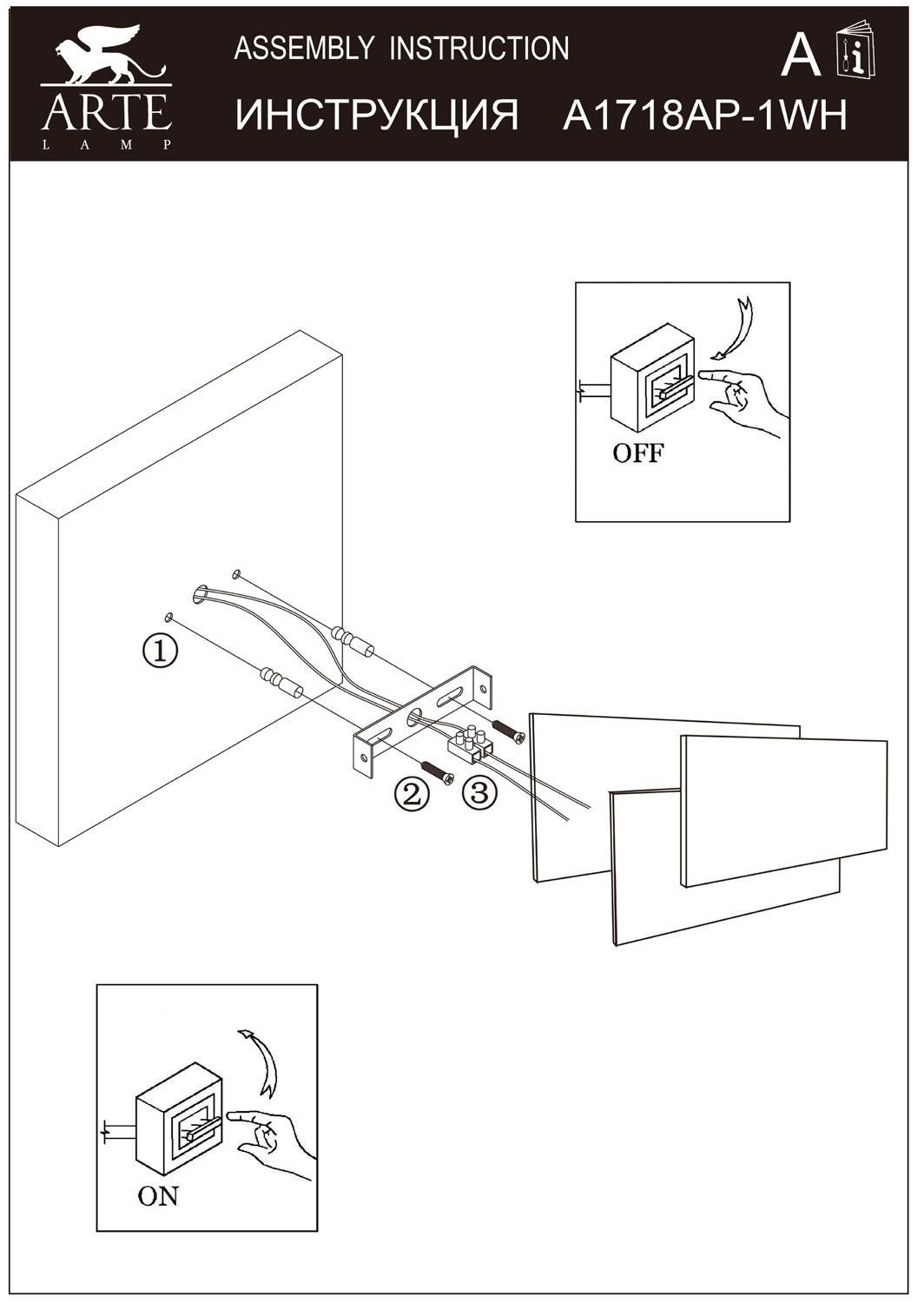 ARTE
LAMP

ASSEMBLY INSTRUCTION

ИНСТРУКЦИЯ A1718AP-1WH

A

OFF

①

②

③

ON