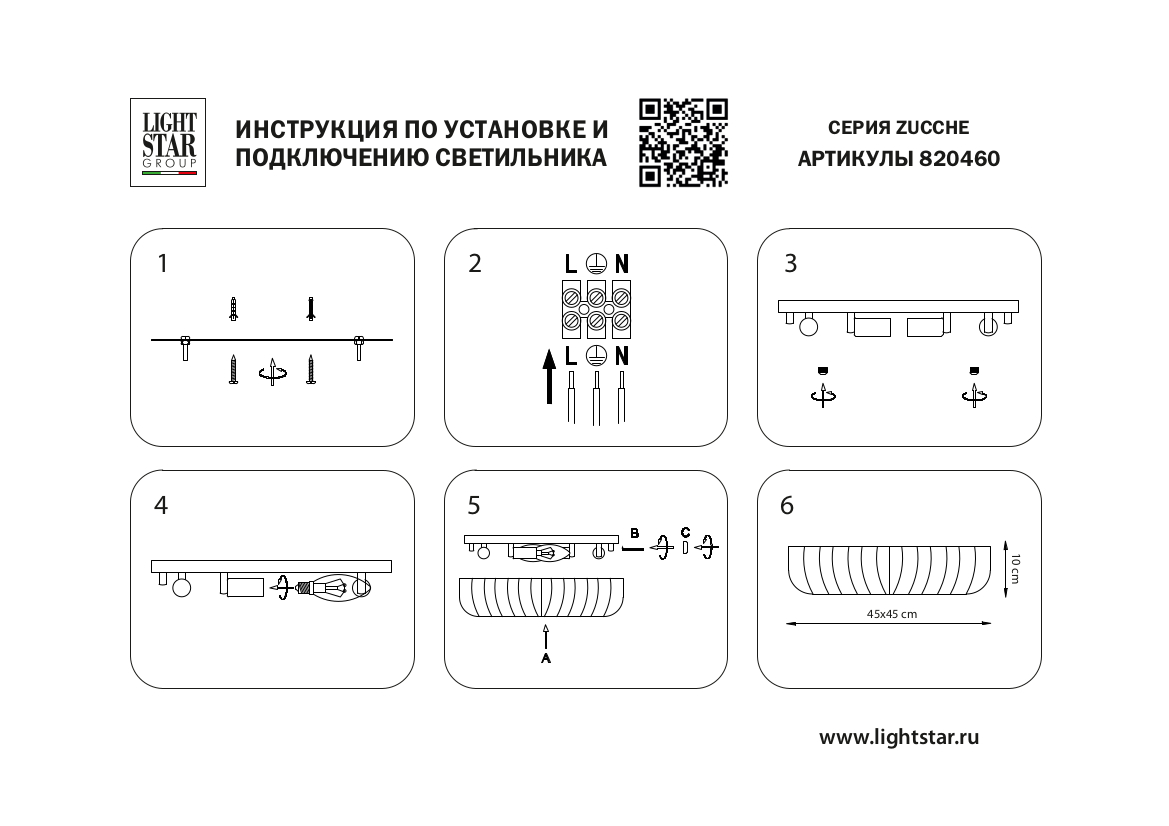 LIGHT STAR GROUP

ИНСТРУКЦИЯ ПО УСТАНОВКЕ И ПОДКЛЮЧЕНИЮ СВЕТИЛЬНИКА

СЕРИЯ ZUCCHE
АРТИКУЛЫ 820460

1

2
L N
L N

3

4

5
B
C
A

6
10 cm
45x45 cm

www.lightstar.ru