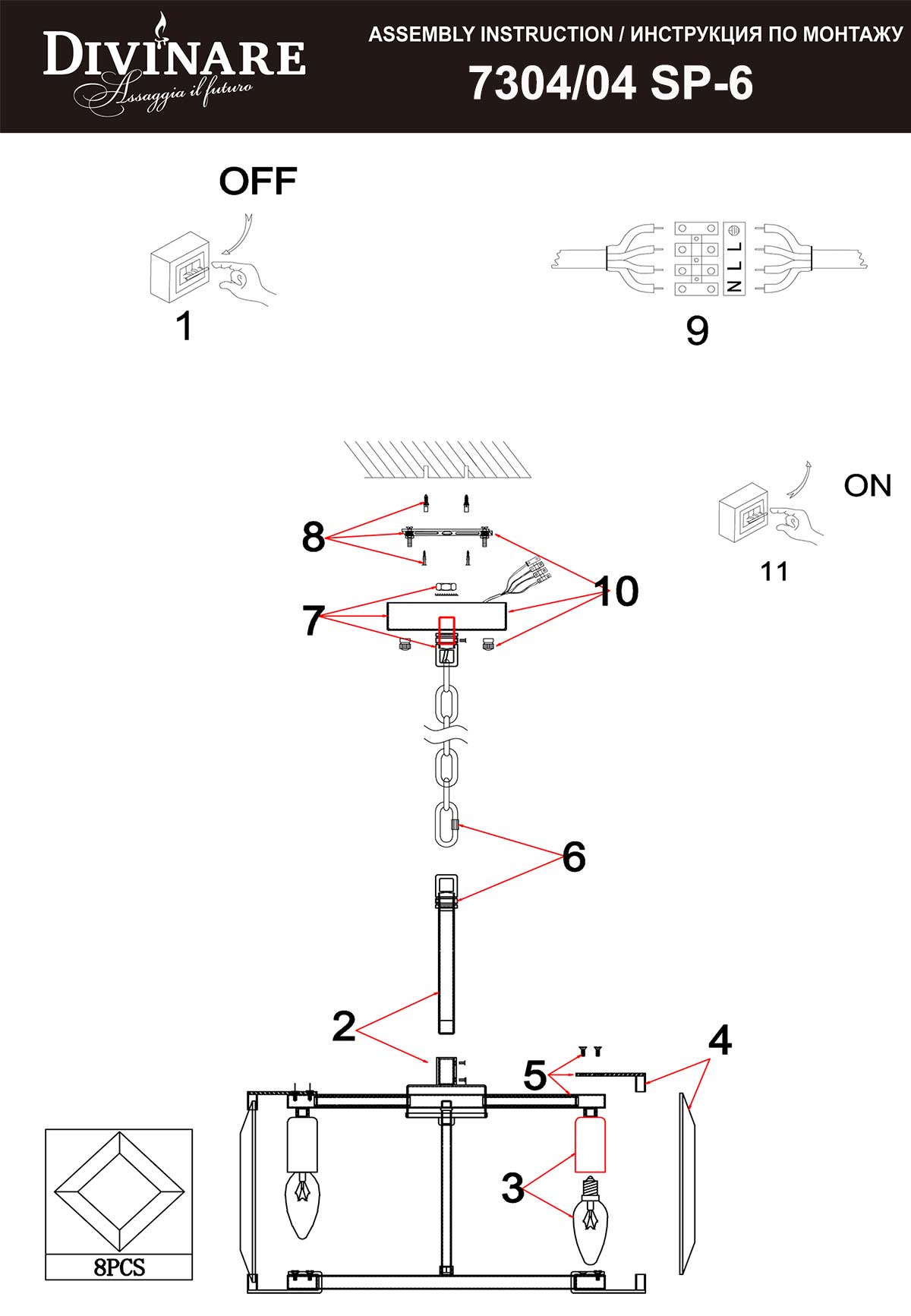 DIVINARE
Assaggia il futuro

ASSEMBLY INSTRUCTION / ИНСТРУКЦИЯ ПО МОНТАЖУ
7304/04 SP-6

OFF
1

N L L
9

ON
11

8
10
7
6
2
5
4
3

8PCS