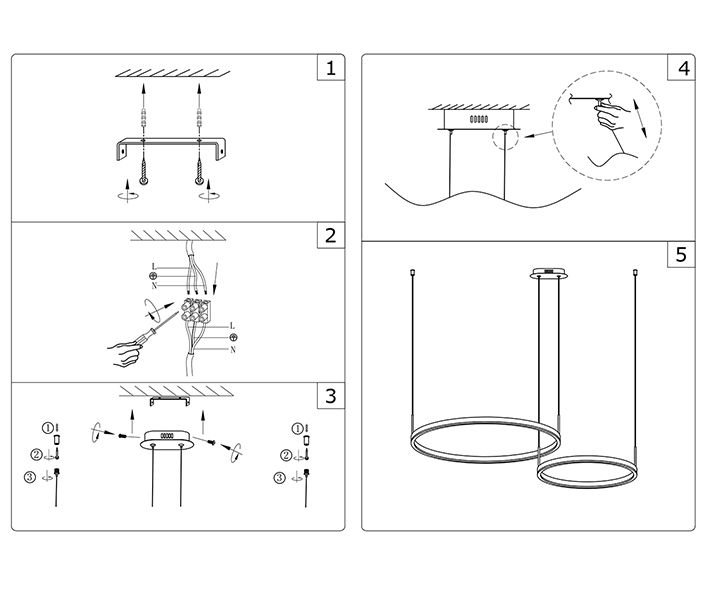 1

2

L

N

L

N

3

①

②

③

①

②

③

4

5