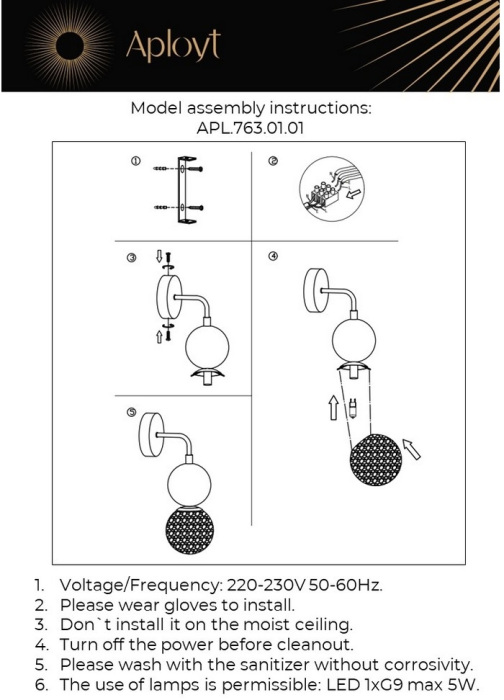 Aployt

Model assembly instructions:
APL.763.01.01

①
②
③
④
⑤

1. Voltage/Frequency: 220-230V 50-60Hz.
2. Please wear gloves to install.
3. Don`t install it on the moist ceiling.
4. Turn off the power before cleanout.
5. Please wash with the sanitizer without corrosivity.
6. The use of lamps is permissible: LED 1xG9 max 5W.