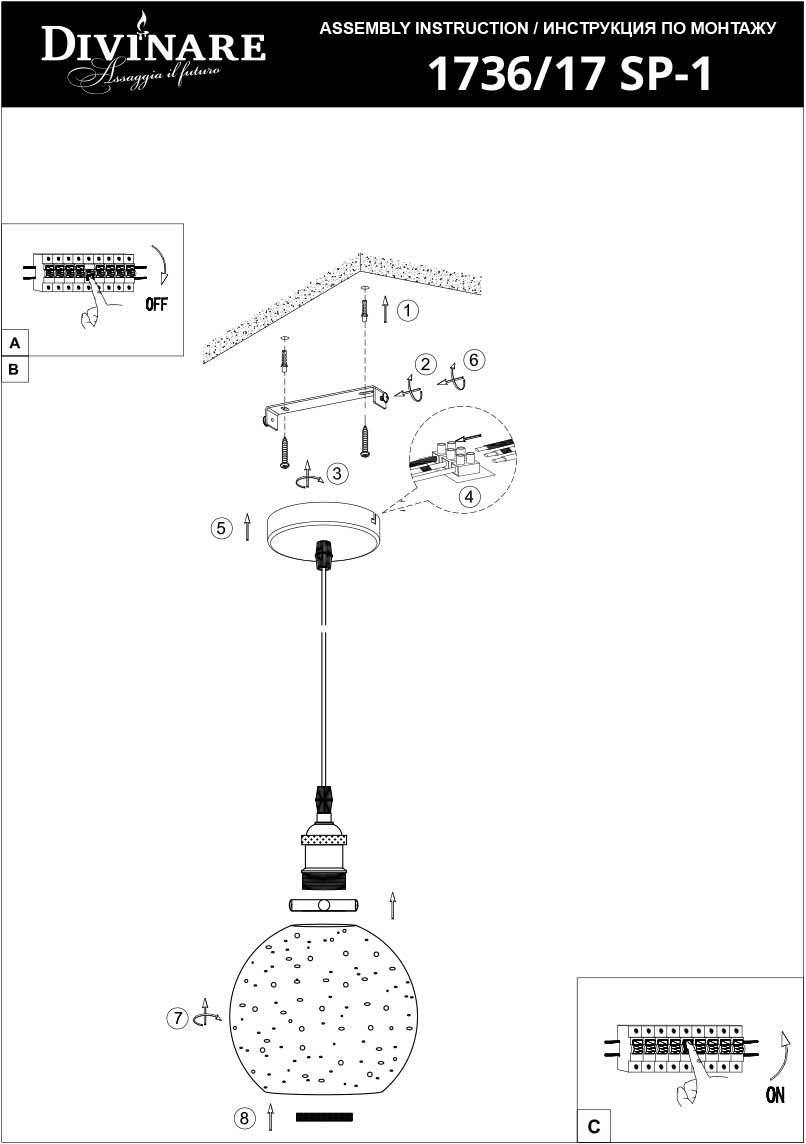 DIVINARE
Assaggia il futuro

ASSEMBLY INSTRUCTION / ИНСТРУКЦИЯ ПО МОНТАЖУ
1736/17 SP-1

OFF
A
B

1
2
6
3
4
5
7
8

ON
C