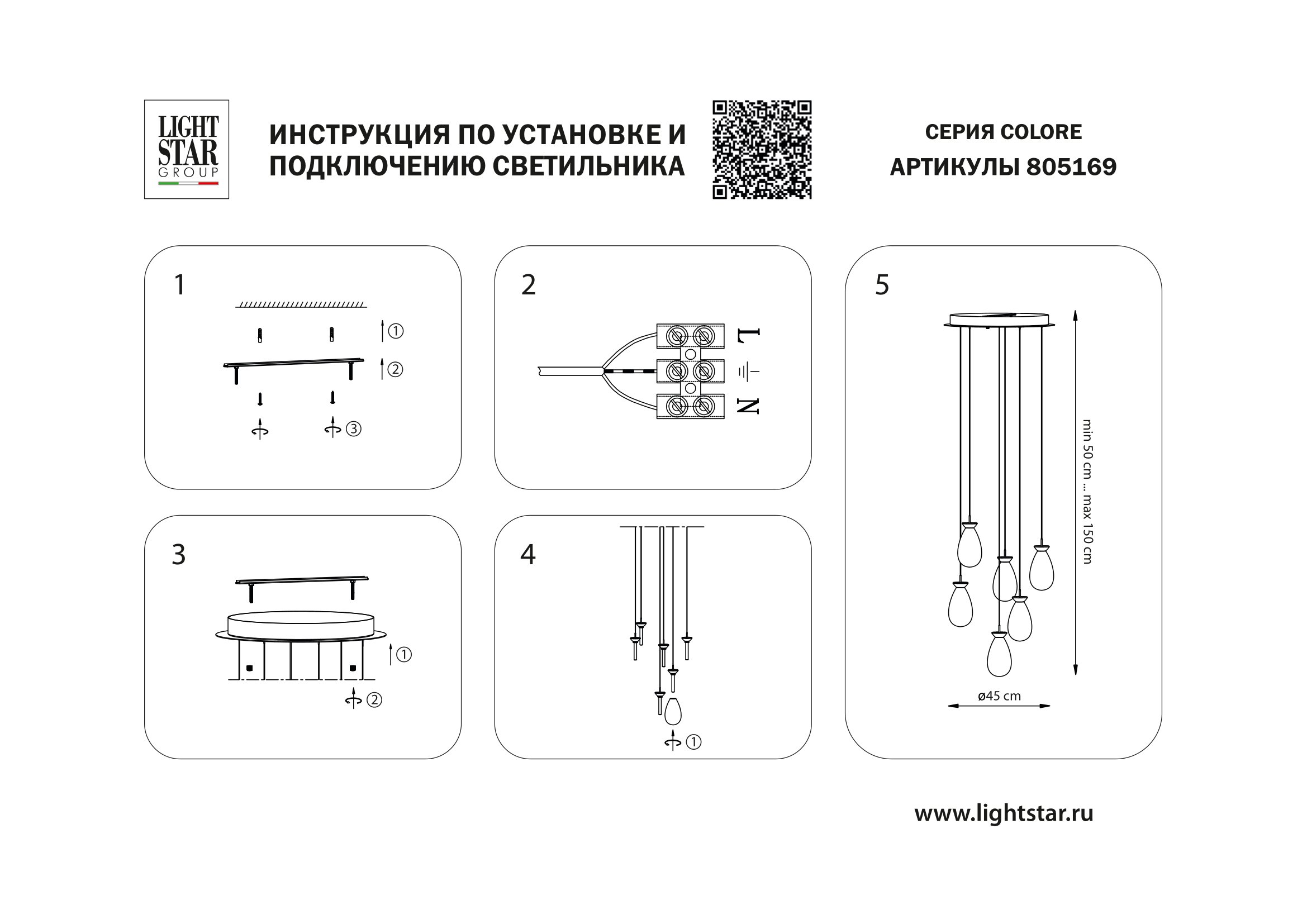 LIGHT STAR GROUP

ИНСТРУКЦИЯ ПО УСТАНОВКЕ И ПОДКЛЮЧЕНИЮ СВЕТИЛЬНИКА

СЕРИЯ COLORE
АРТИКУЛЫ 805169

1
①
②
③

2
L
N

3
①
②

4
①

5
min 50 cm ... max 150 cm
ø45 cm

www.lightstar.ru