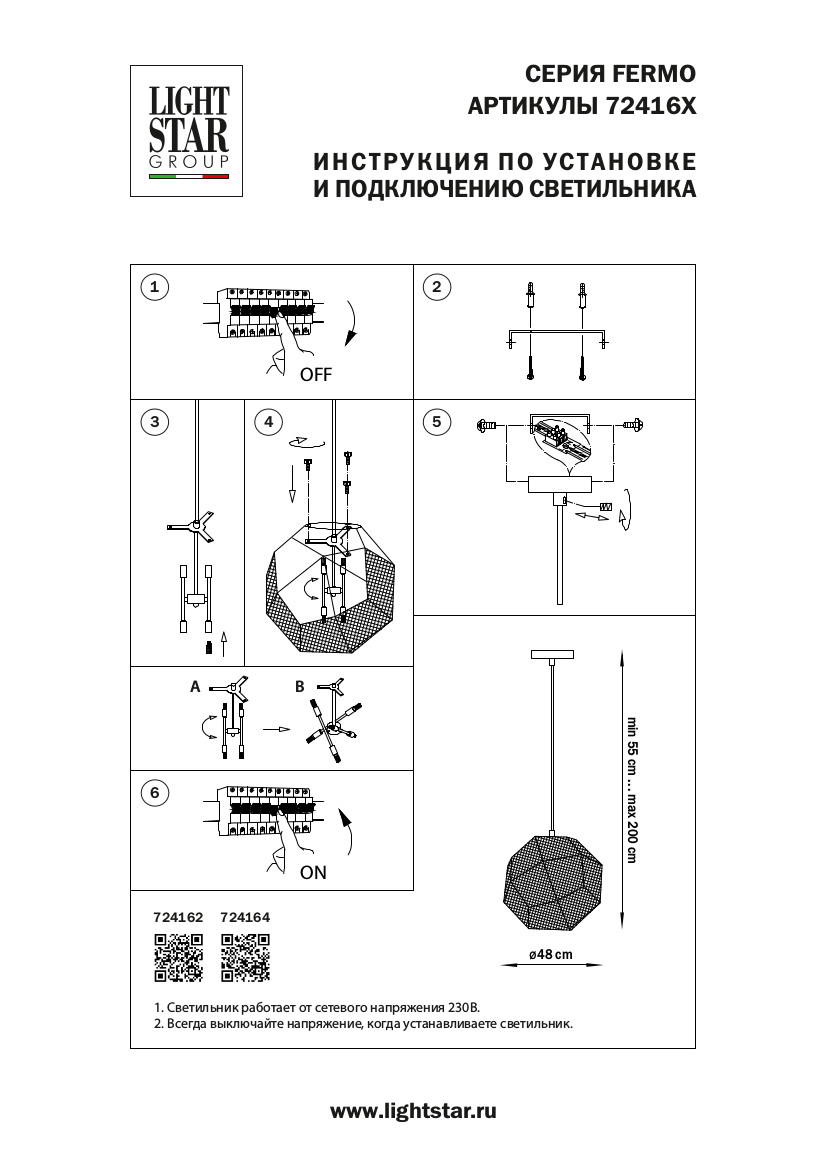 LIGHT STAR GROUP

СЕРИЯ FERMO
АРТИКУЛЫ 72416X

ИНСТРУКЦИЯ ПО УСТАНОВКЕ
И ПОДКЛЮЧЕНИЮ СВЕТИЛЬНИКА

1
OFF

2

3

4

5

A
B

6
ON

min 55 cm ... max 200 cm

ø48 cm

724162 724164

1. Светильник работает от сетевого напряжения 230В.
2. Всегда выключайте напряжение, когда устанавливаете светильник.

www.lightstar.ru