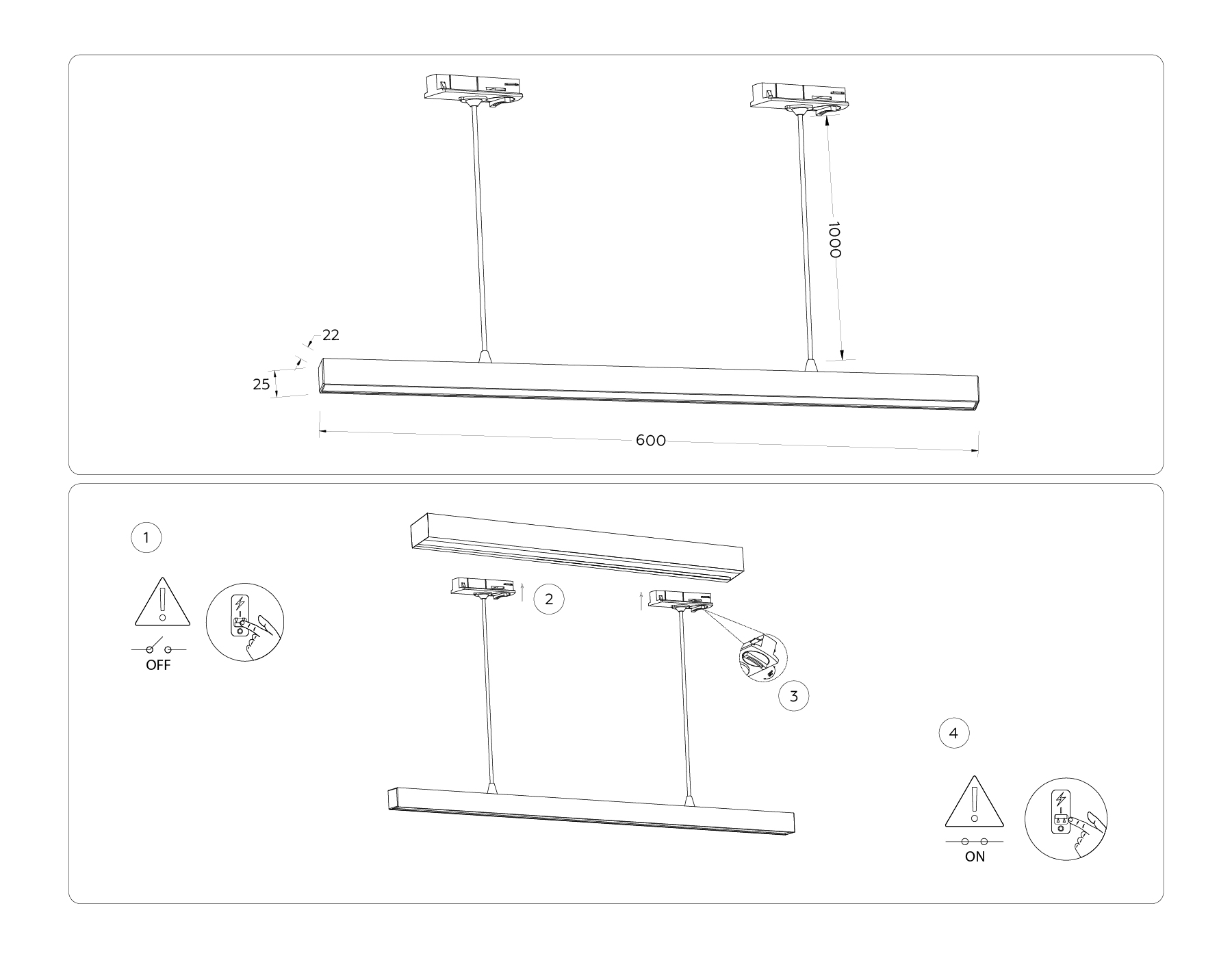 1000

22

25

600

1

OFF

2

3

4

ON