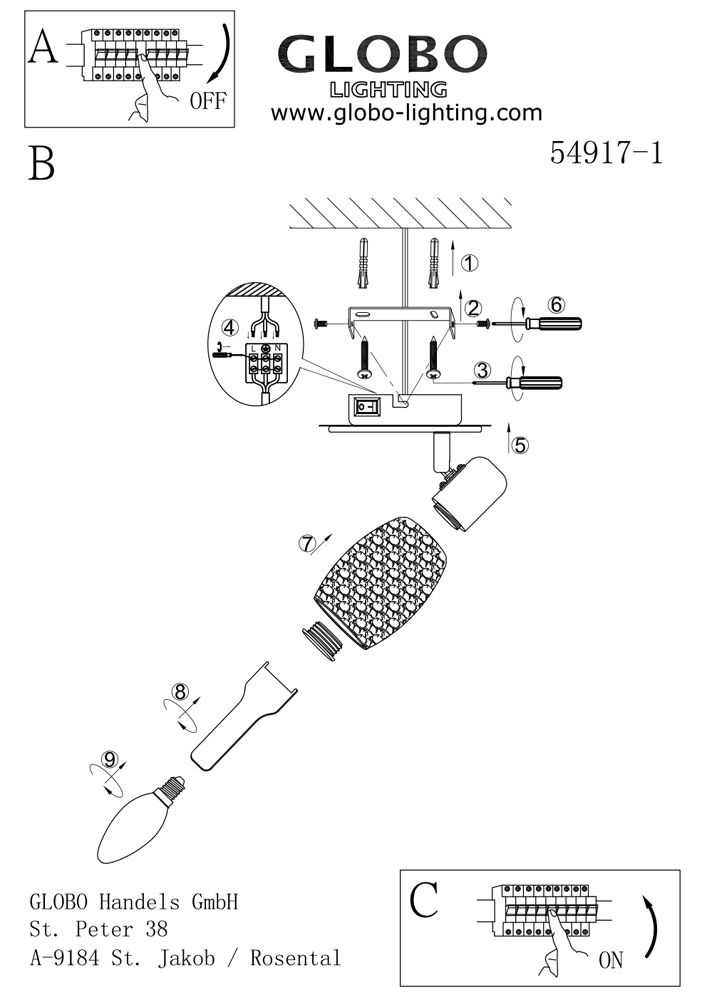 A

OFF

GLOBO
LIGHTING
www.globo-lighting.com

B

54917-1

①
②
⑥
④
L N
③
⑤
⑦
⑧
⑨

GLOBO Handels GmbH
St. Peter 38
A-9184 St. Jakob / Rosental

C

ON