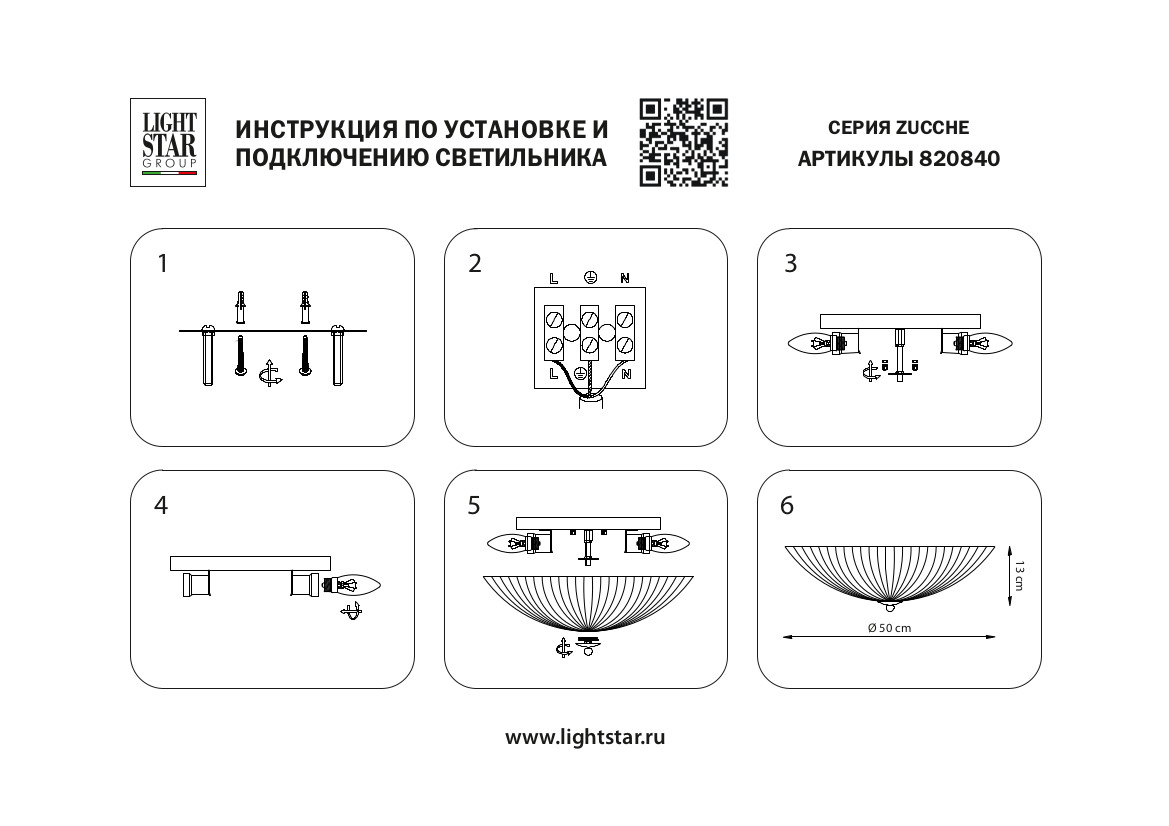 LIGHT STAR GROUP

ИНСТРУКЦИЯ ПО УСТАНОВКЕ И ПОДКЛЮЧЕНИЮ СВЕТИЛЬНИКА

СЕРИЯ ZUCCHE
АРТИКУЛЫ 820840

1

2
L N
L N

3

4

5

6
13 cm
Ø 50 cm

www.lightstar.ru