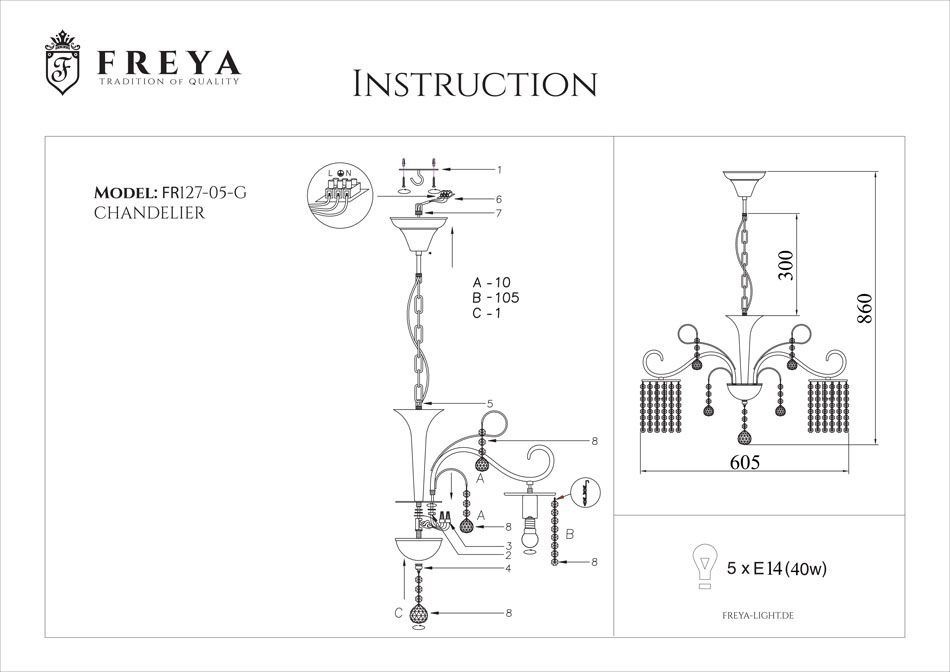 F
FREYA
TRADITION OF QUALITY

INSTRUCTION

MODEL: FR127-05-G
CHANDELIER

L N

1
6
7
A - 10
B - 105
C - 1
5
8
A
A
8
3
2
4
B
8
C
8

300
860
605

5 x E14 (40w)

FREYA-LIGHT.DE