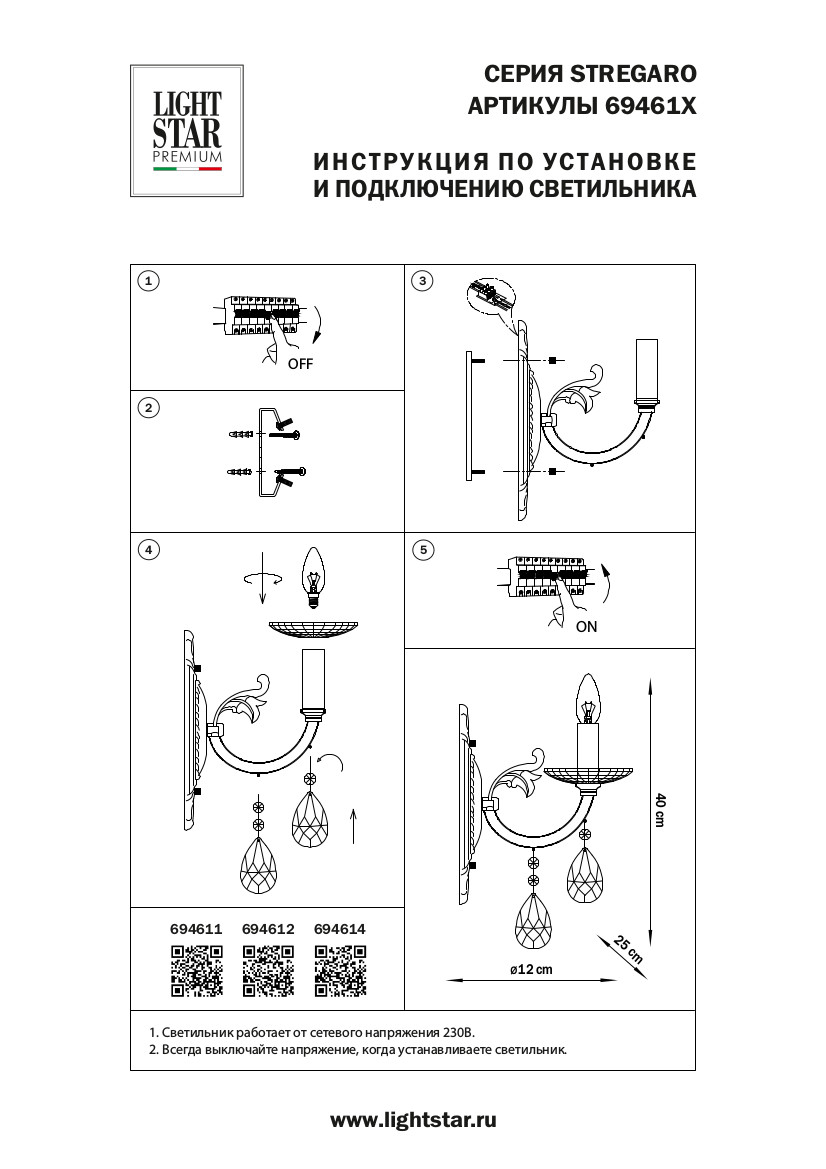 LIGHT STAR PREMIUM

СЕРИЯ STREGARO
АРТИКУЛЫ 69461X

ИНСТРУКЦИЯ ПО УСТАНОВКЕ
И ПОДКЛЮЧЕНИЮ СВЕТИЛЬНИКА

1

OFF

2

3

4

5

ON

40 cm

25 cm

ø12 cm

694611 694612 694614

1. Светильник работает от сетевого напряжения 230В.
2. Всегда выключайте напряжение, когда устанавливаете светильник.

www.lightstar.ru