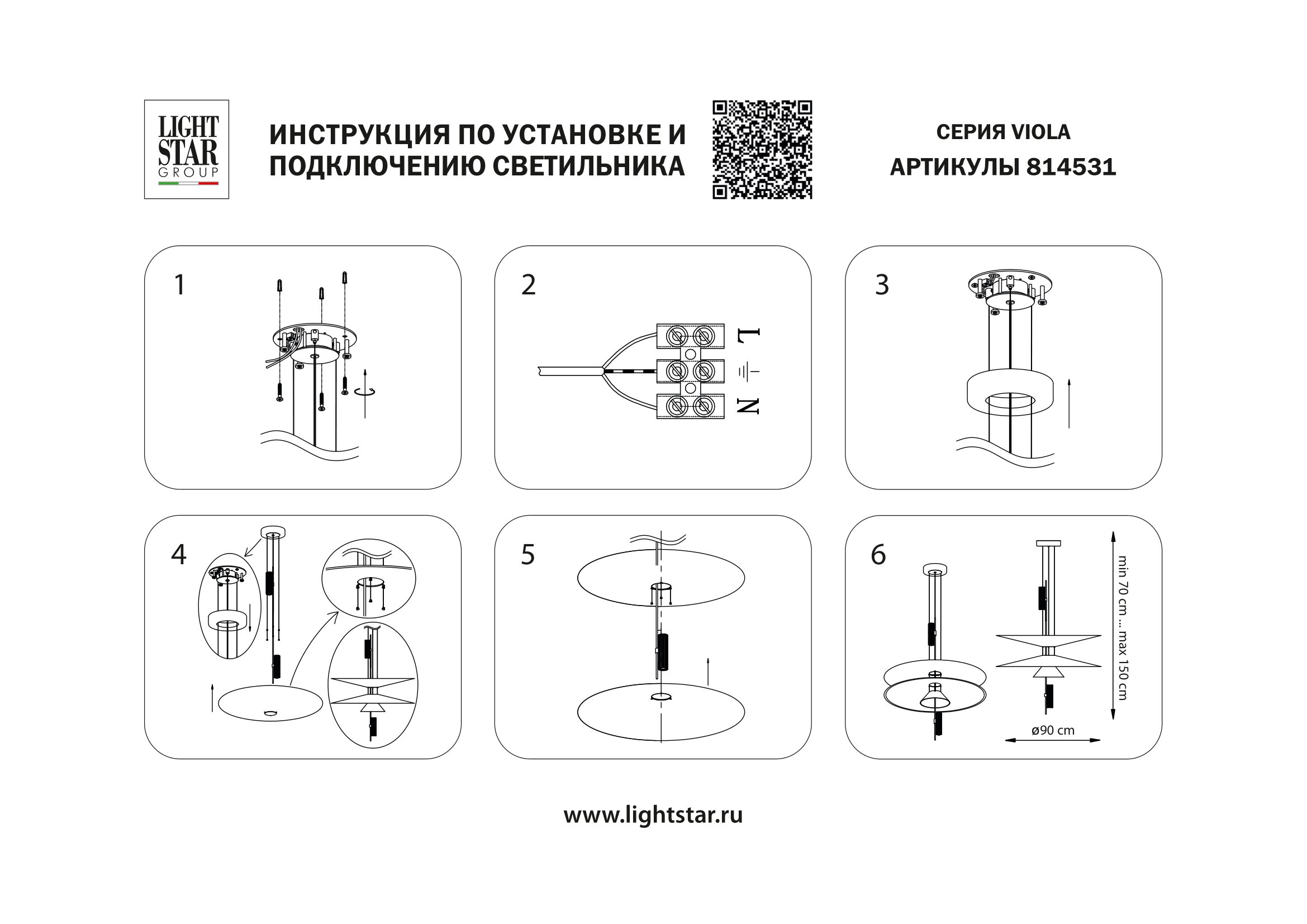 LIGHT STAR GROUP

ИНСТРУКЦИЯ ПО УСТАНОВКЕ И ПОДКЛЮЧЕНИЮ СВЕТИЛЬНИКА

СЕРИЯ VIOLA
АРТИКУЛЫ 814531

1

2

L
N

3

4

5

6

min 70 cm ... max 150 cm

ø90 cm

www.lightstar.ru