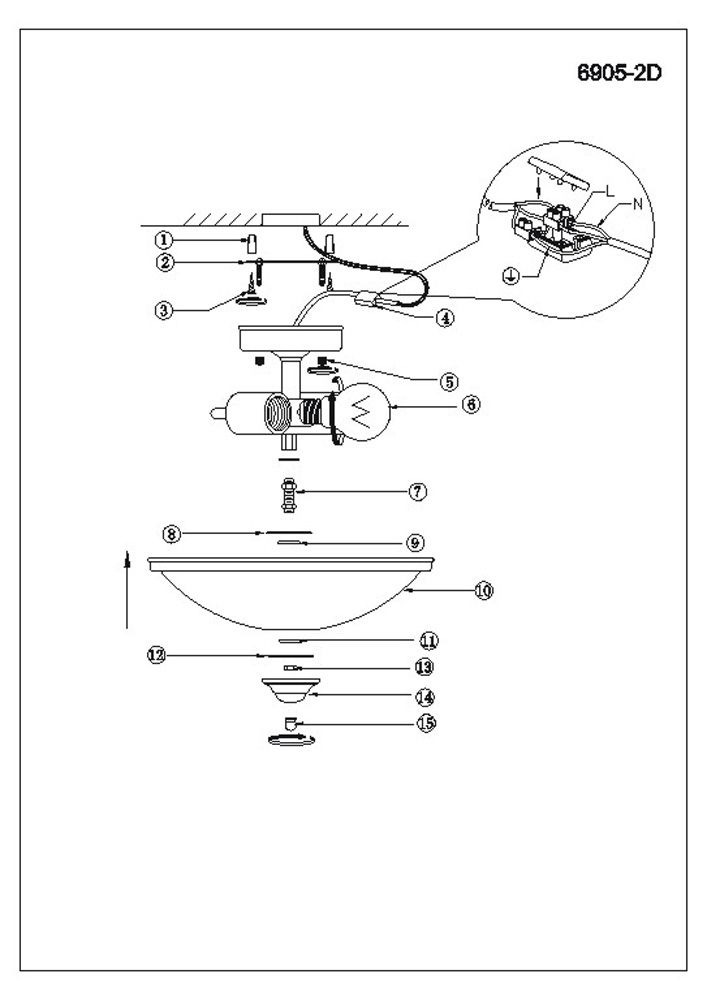 6905-2D

L
N
1
2
3
4
5
6
7
8
9
10
11
12
13
14
15