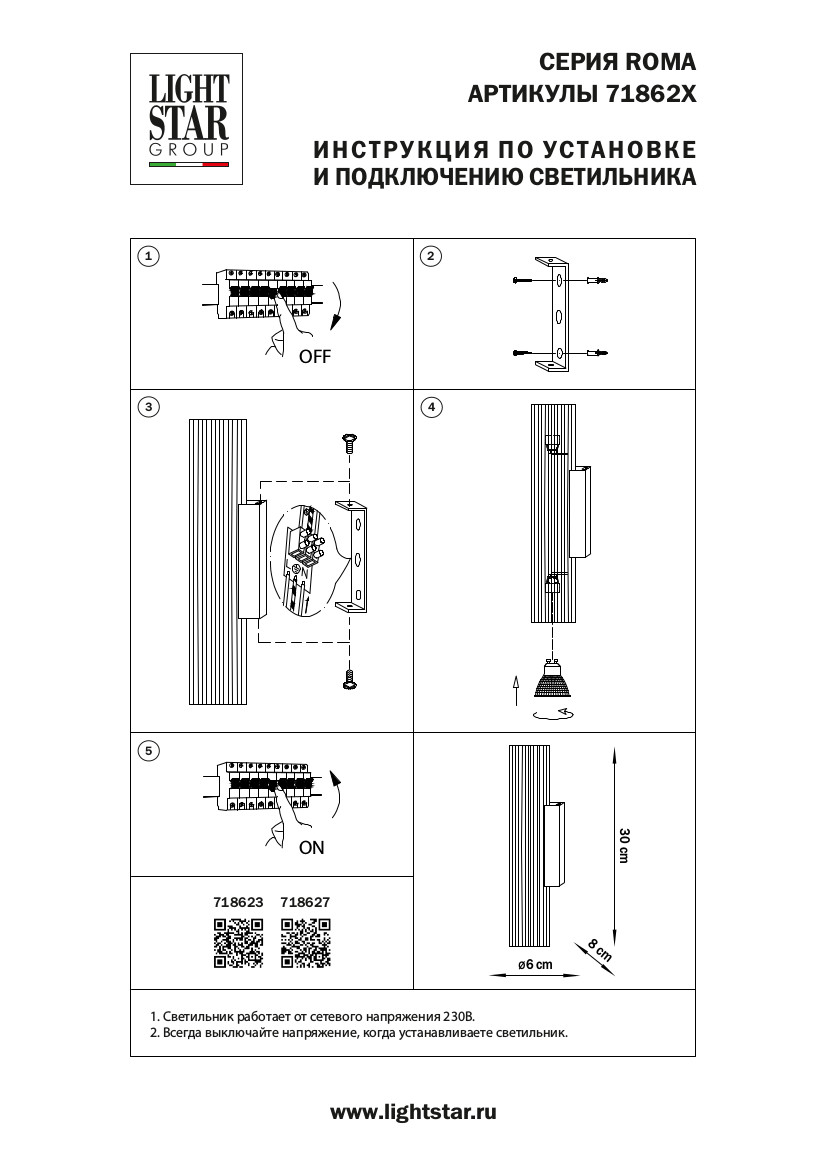 LIGHT STAR GROUP

СЕРИЯ ROMA
АРТИКУЛЫ 71862X

ИНСТРУКЦИЯ ПО УСТАНОВКЕ
И ПОДКЛЮЧЕНИЮ СВЕТИЛЬНИКА

1

OFF

2

3

4

5

ON

718623 718627

30 cm

8 cm

ø6 cm

1. Светильник работает от сетевого напряжения 230В.
2. Всегда выключайте напряжение, когда устанавливаете светильник.

www.lightstar.ru