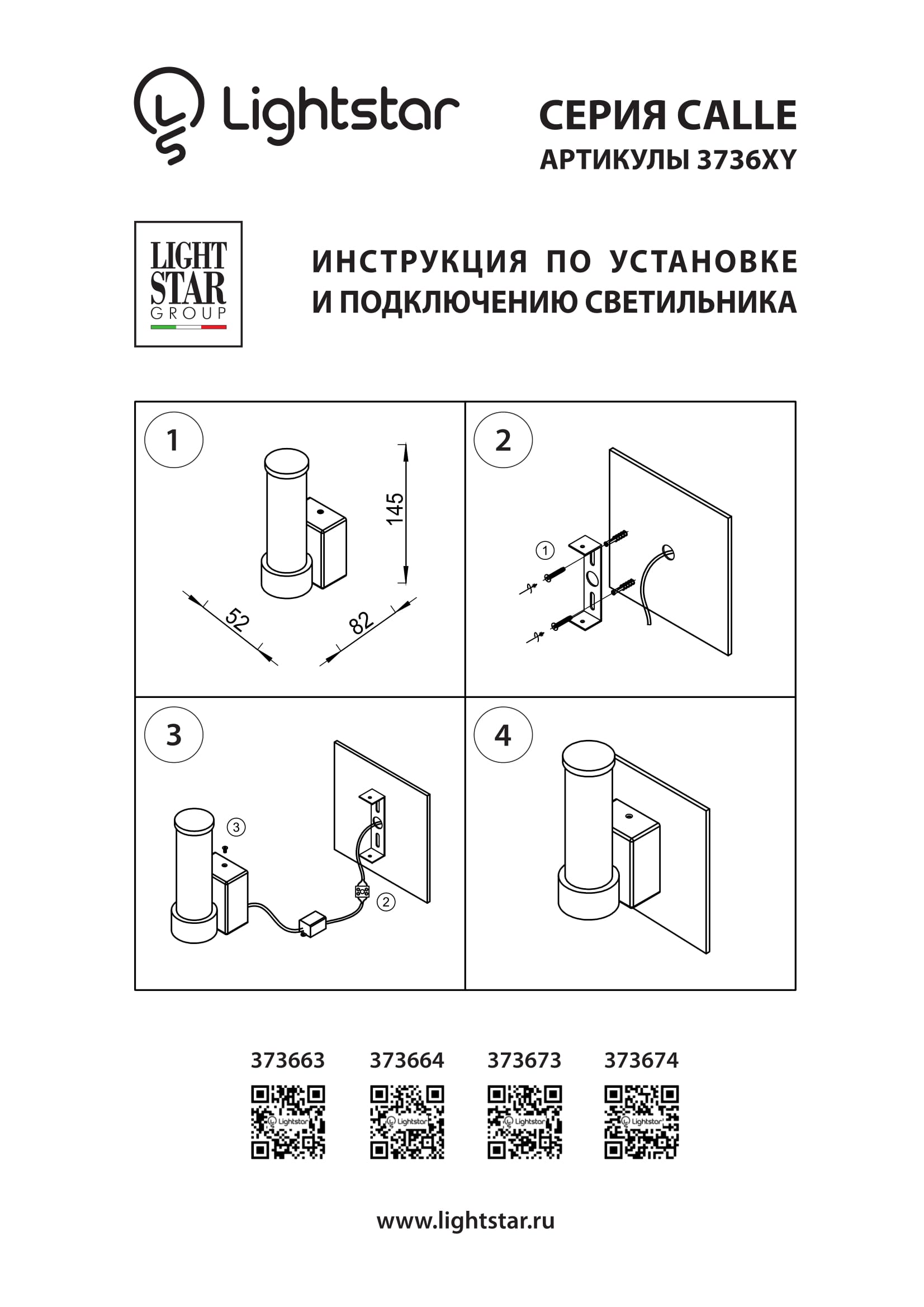 Lightstar

СЕРИЯ CALLE
АРТИКУЛЫ 3736XY

LIGHT STAR GROUP

ИНСТРУКЦИЯ ПО УСТАНОВКЕ И ПОДКЛЮЧЕНИЮ СВЕТИЛЬНИКА

1

145

52

82

2

1

3

3

2

4

373663 373664 373673 373674

Lightstar Lightstar Lightstar Lightstar

www.lightstar.ru