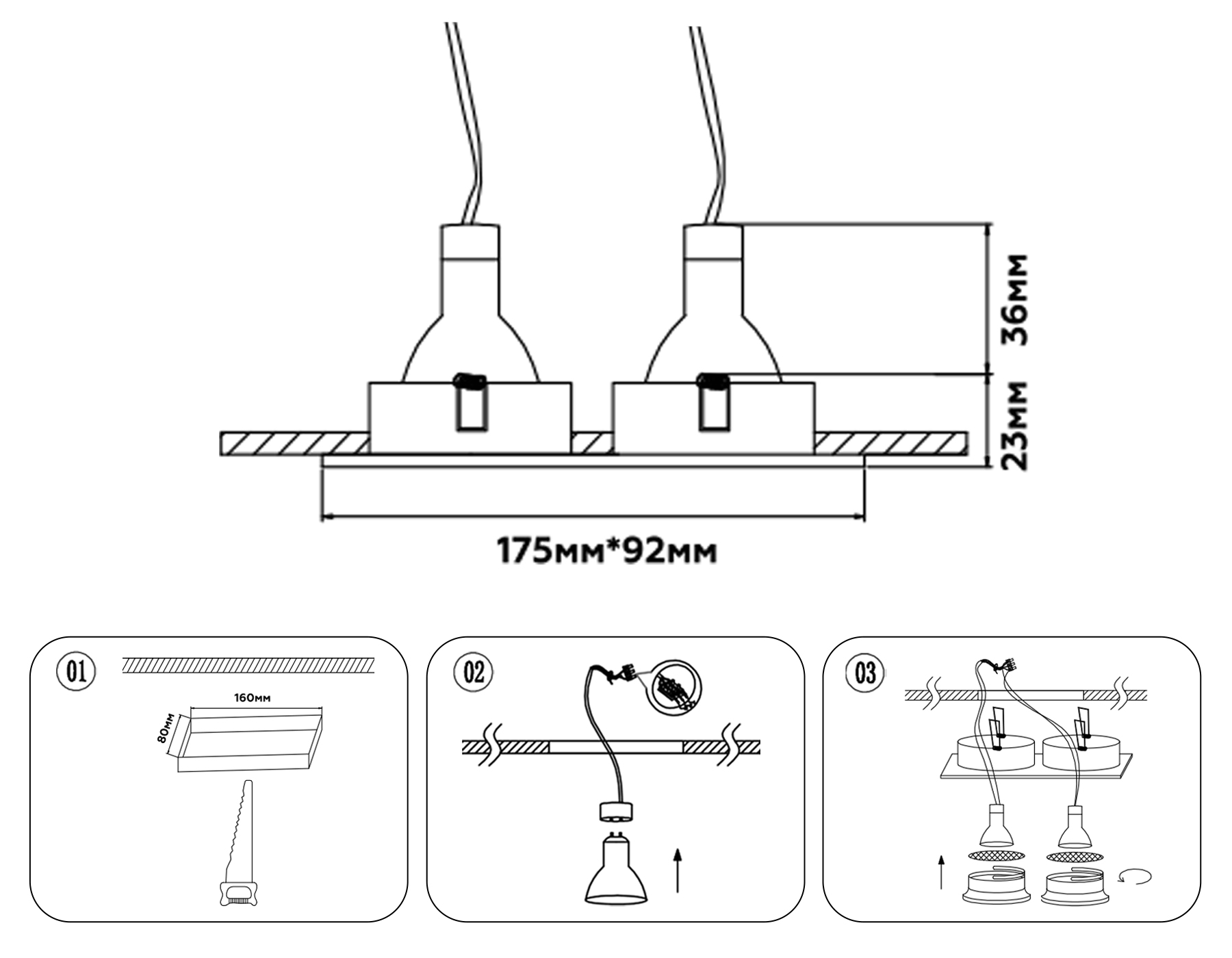 36мм
23мм
175мм*92мм

01
160мм
80мм

02

03