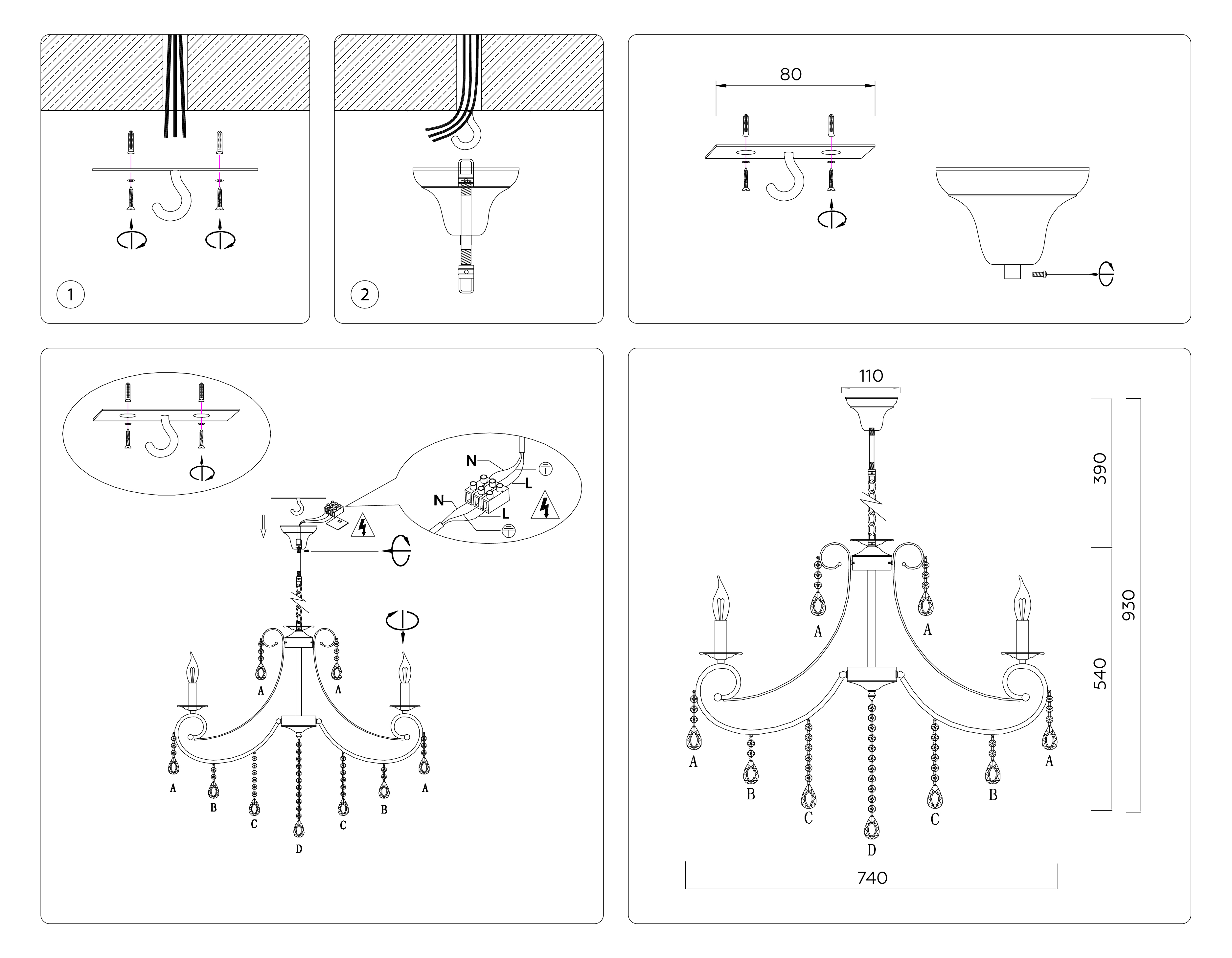 1

2

80

N
L
N
L

A
A
A
B
C
D
C
B
A

110
390
930
540
A
A
A
B
C
D
C
B
A
740