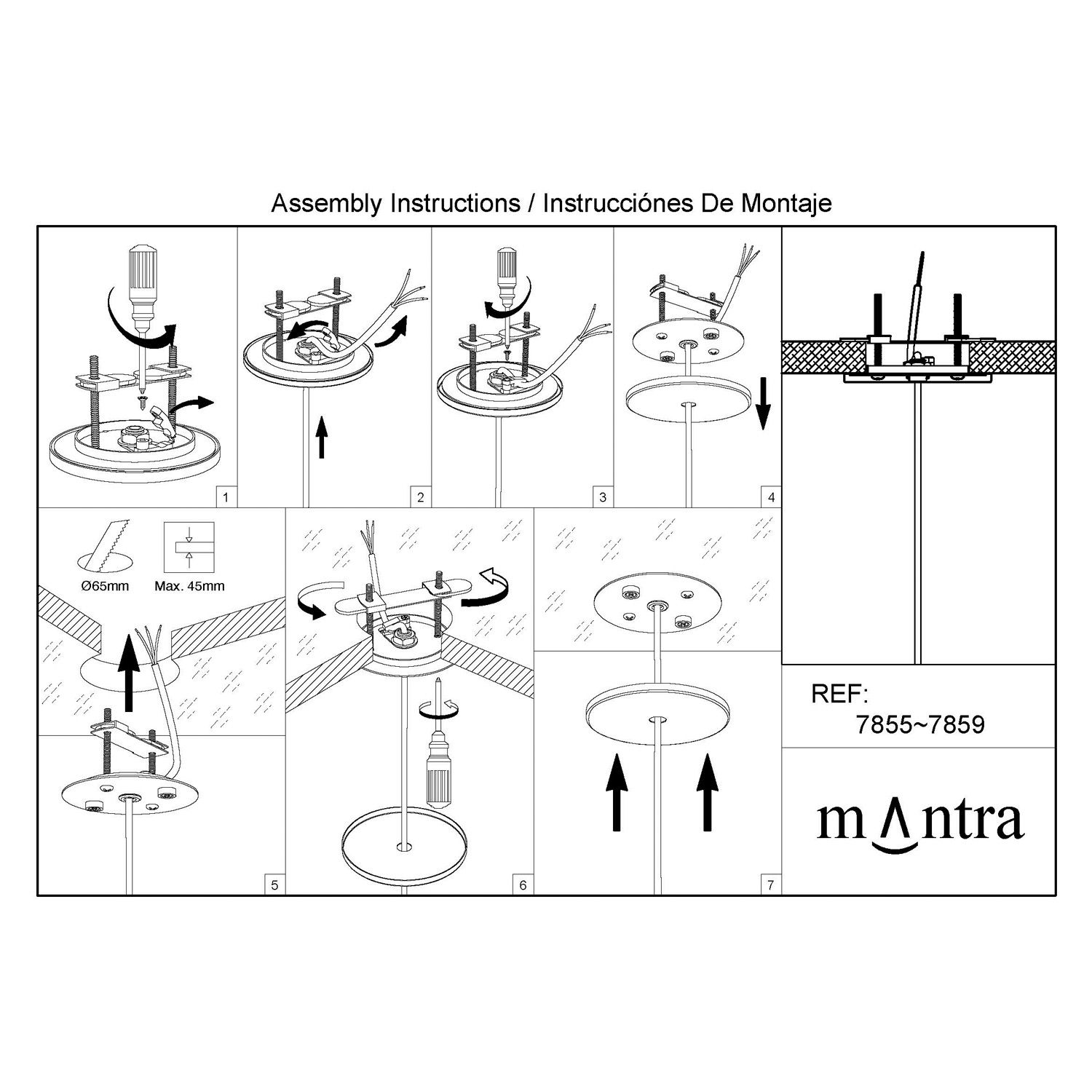 Assembly Instructions / Instrucciónes De Montaje

1

2

3

4

Ø65mm

Max. 45mm

5

6

7

REF:
7855~7859

mΛntra