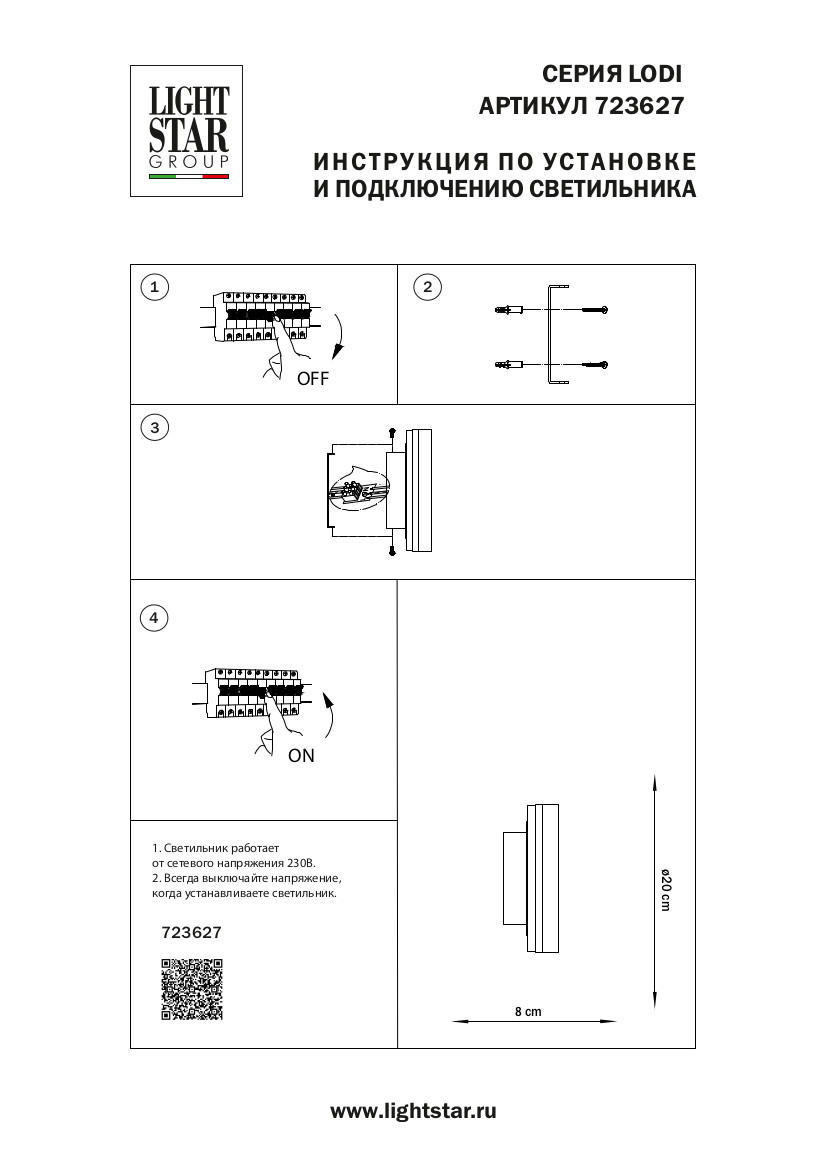 LIGHT STAR GROUP

СЕРИЯ LODI
АРТИКУЛ 723627

ИНСТРУКЦИЯ ПО УСТАНОВКЕ
И ПОДКЛЮЧЕНИЮ СВЕТИЛЬНИКА

1

OFF

2

3

4

ON

1. Светильник работает от сетевого напряжения 230В.
2. Всегда выключайте напряжение, когда устанавливаете светильник.

723627

ø20 cm

8 cm

www.lightstar.ru