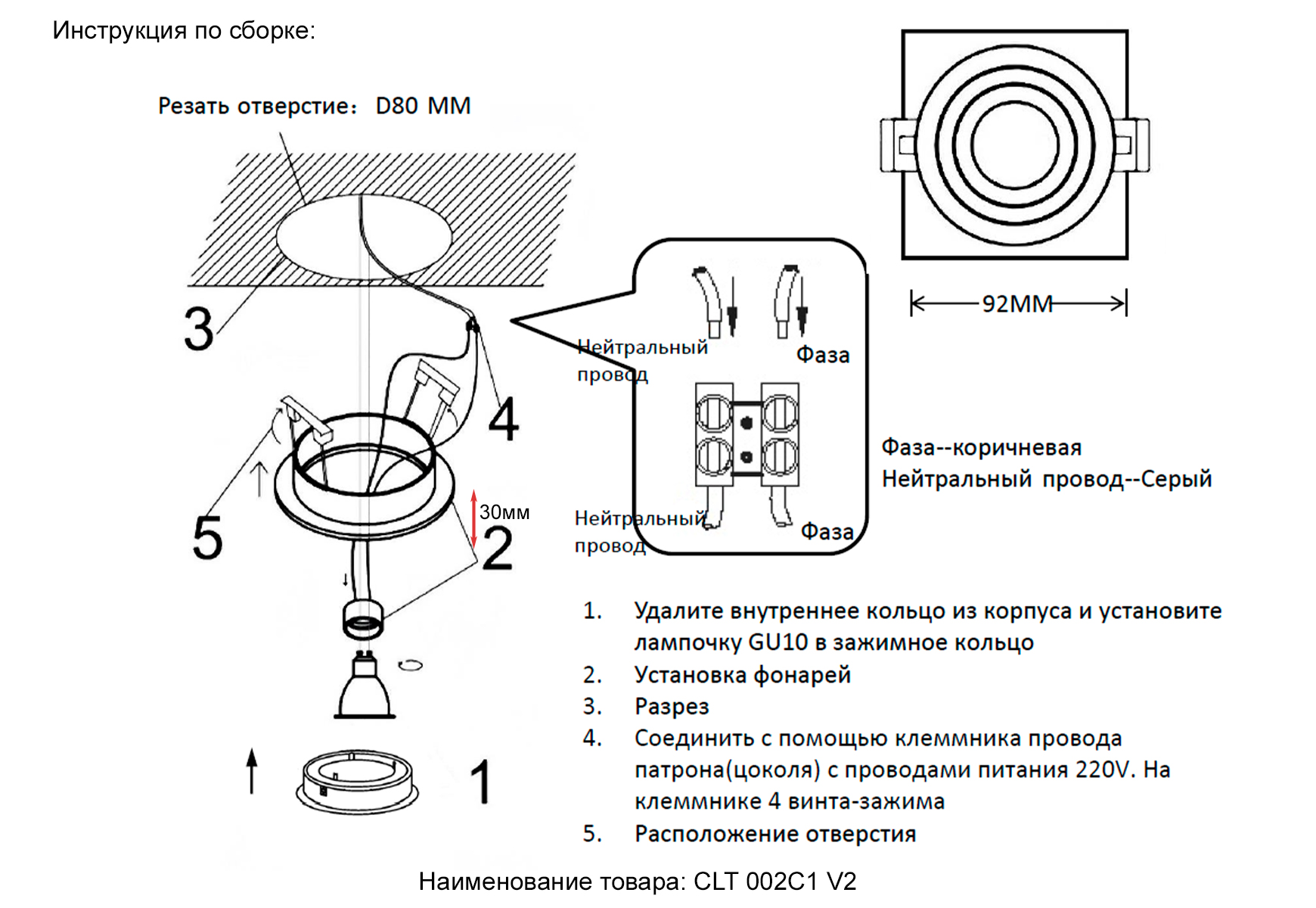 Инструкция по сборке:

Резать отверстие: D80 MM

3

4

5

30мм

2

1

Нейтральный провод

Фаза

Нейтральный провод

Фаза

92MM

Фаза--коричневая
Нейтральный провод--Серый

1. Удалите внутреннее кольцо из корпуса и установите лампочку GU10 в зажимное кольцо
2. Установка фонарей
3. Разрез
4. Соединить с помощью клеммника провода патрона(цоколя) с проводами питания 220V. На клеммнике 4 винта-зажима
5. Расположение отверстия

Наименование товара: CLT 002C1 V2