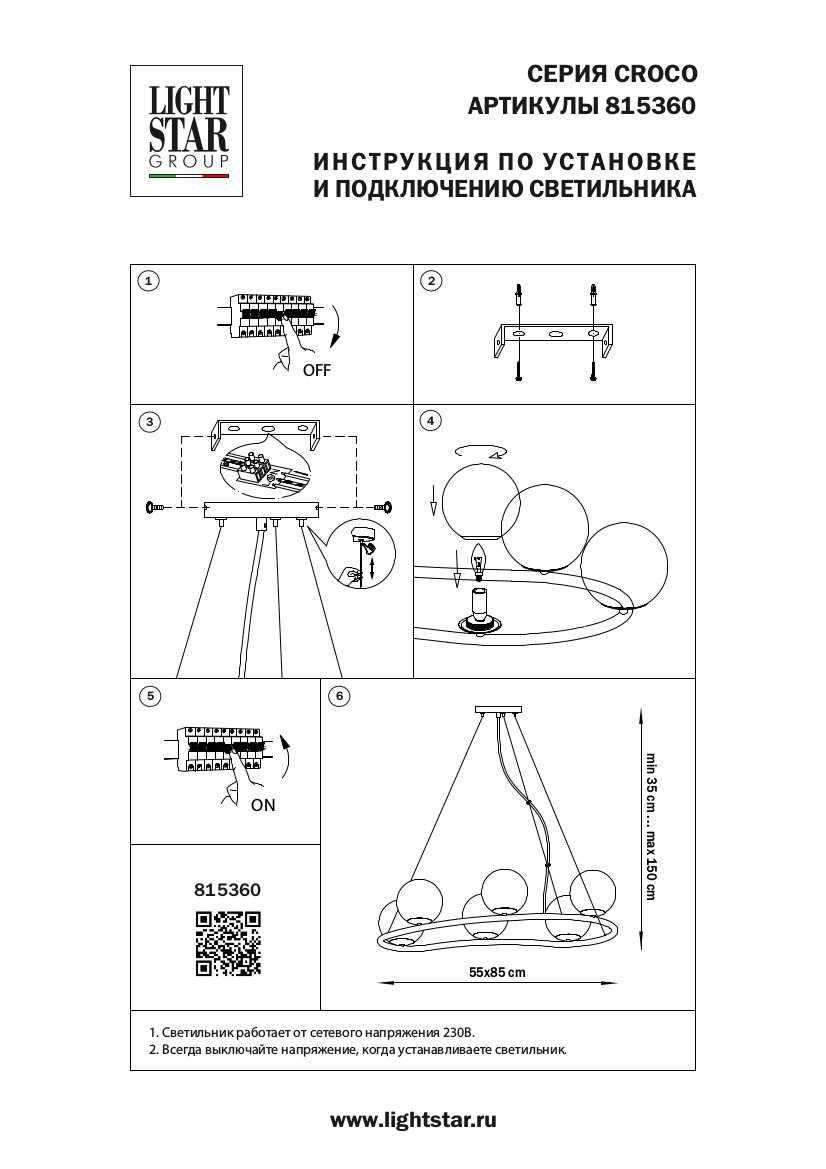 LIGHT STAR GROUP

СЕРИЯ CROCO
АРТИКУЛЫ 815360

ИНСТРУКЦИЯ ПО УСТАНОВКЕ И ПОДКЛЮЧЕНИЮ СВЕТИЛЬНИКА

1
OFF

2

3

4

5
ON

6
min 35 cm ... max 150 cm
55x85 cm

815360

1. Светильник работает от сетевого напряжения 230В.
2. Всегда выключайте напряжение, когда устанавливаете светильник.

www.lightstar.ru