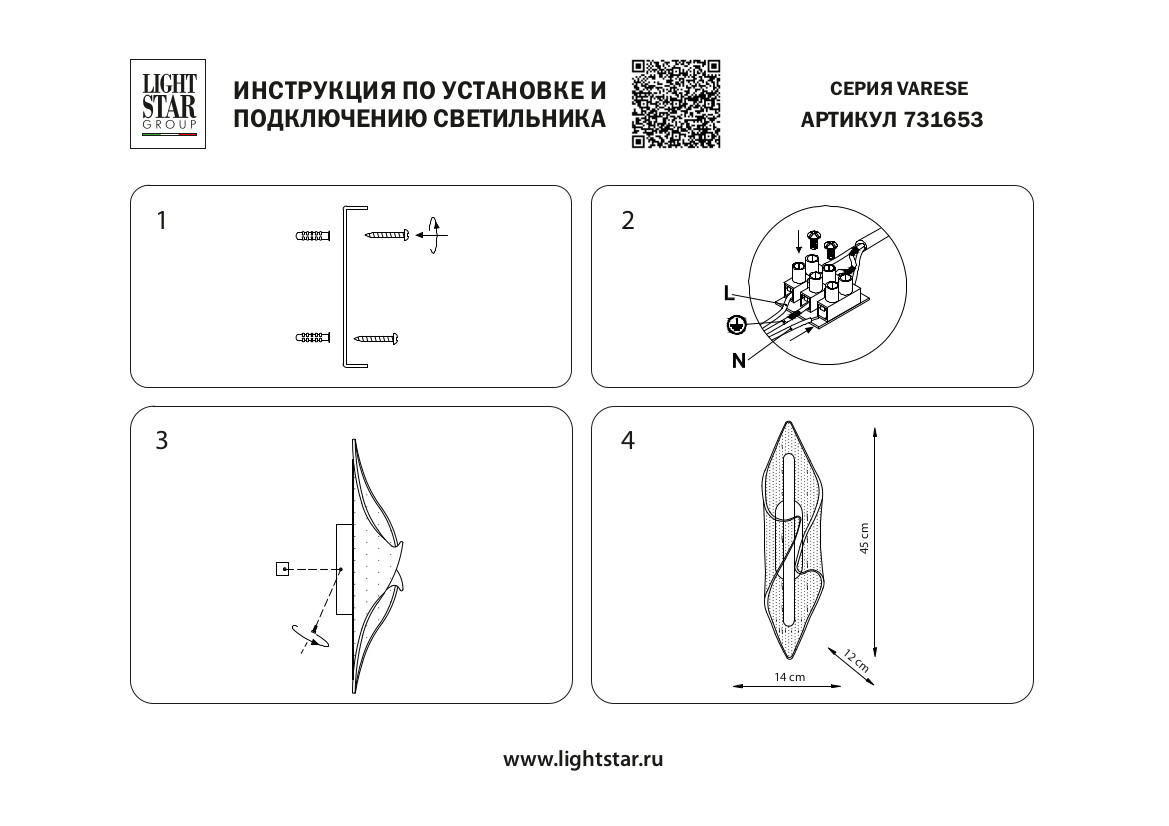 LIGHT STAR GROUP

ИНСТРУКЦИЯ ПО УСТАНОВКЕ И ПОДКЛЮЧЕНИЮ СВЕТИЛЬНИКА

СЕРИЯ VARESE
АРТИКУЛ 731653

1

2

L

N

3

4

45 cm

12 cm

14 cm

www.lightstar.ru