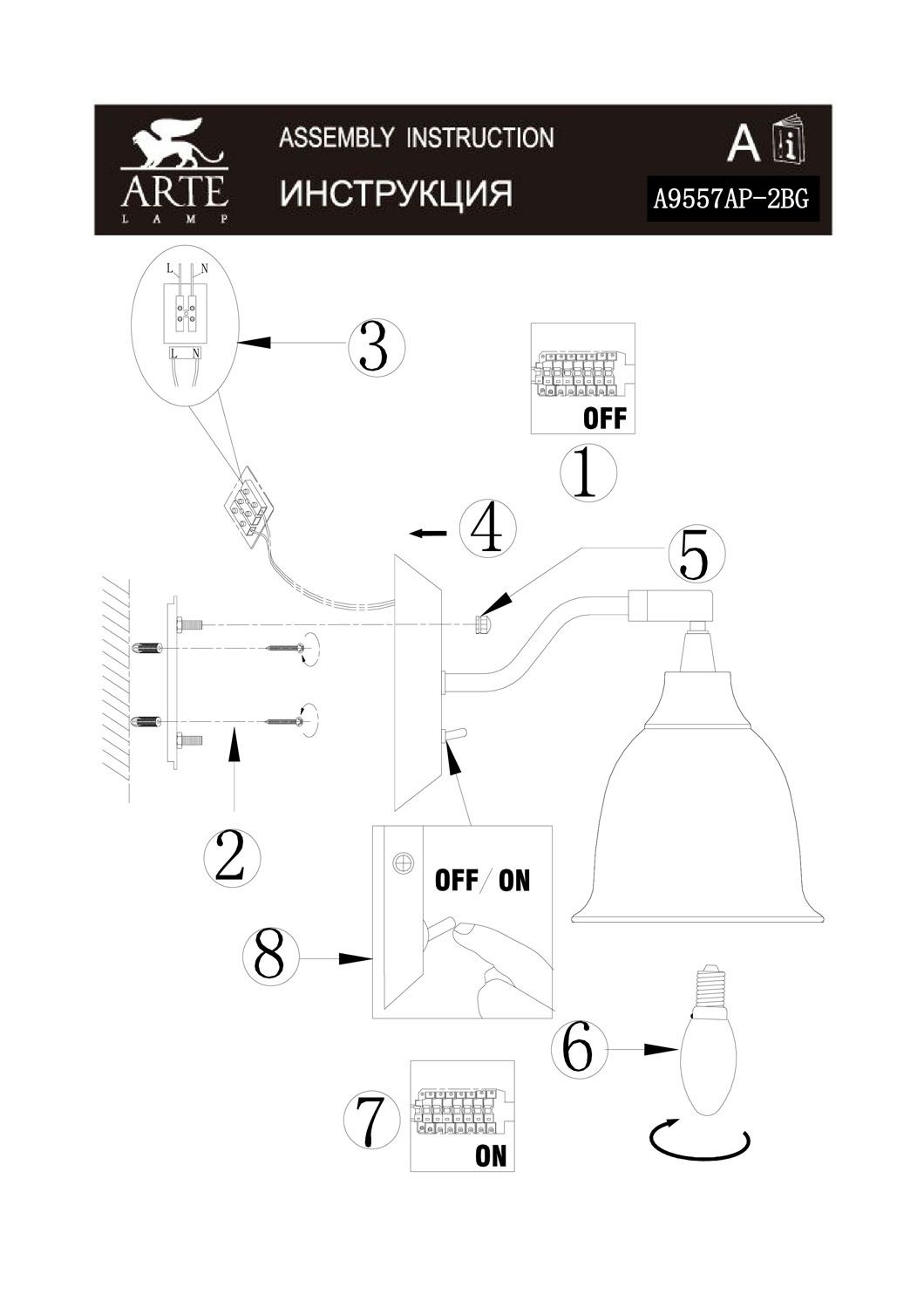 ARTE
LAMP

ASSEMBLY INSTRUCTION

ИНСТРУКЦИЯ

A i

A9557AP-2BG

L N

L N

3

OFF

1

4

5

2

OFF / ON

8

6

7

ON