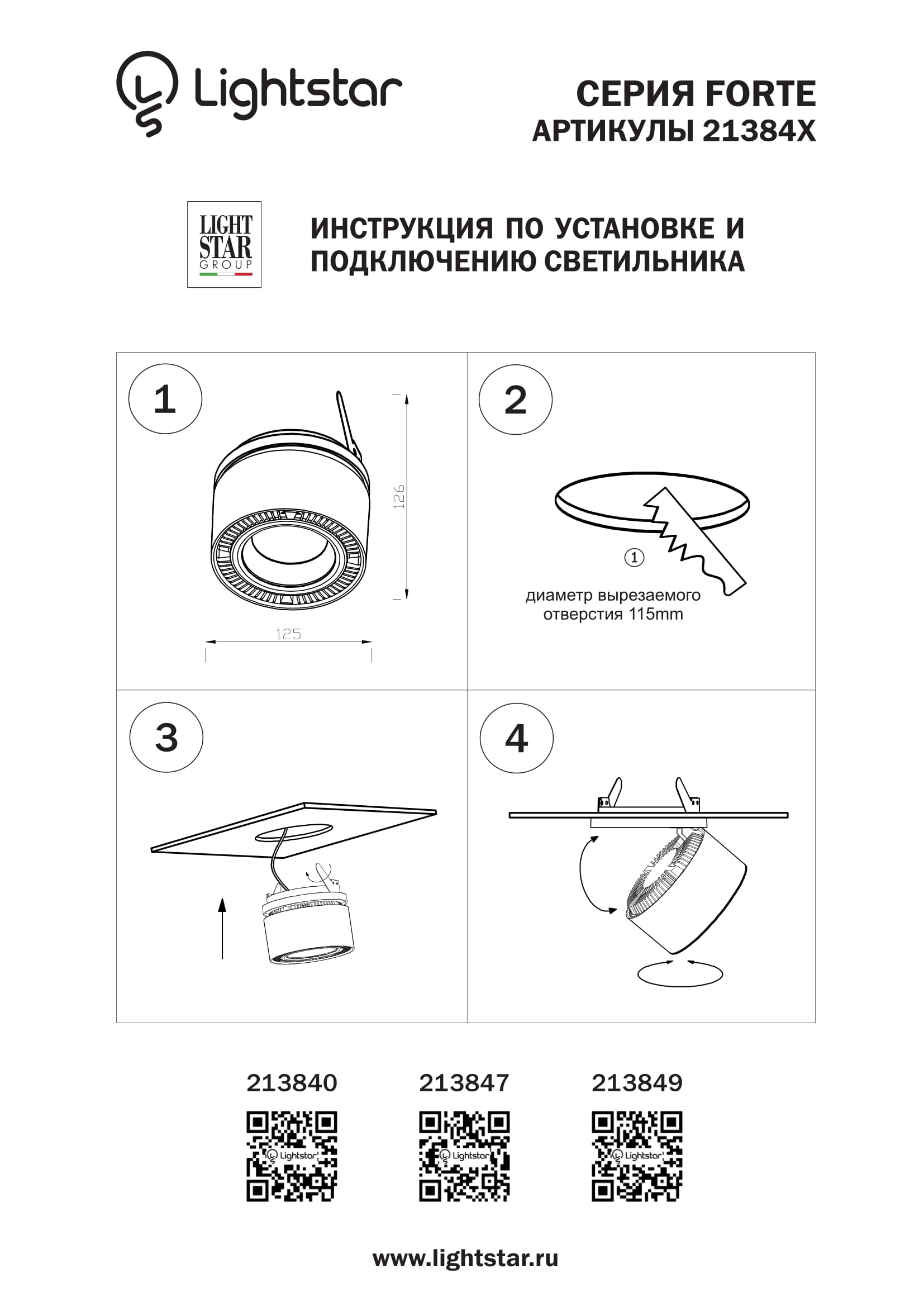 Lightstar

СЕРИЯ FORTE
АРТИКУЛЫ 21384X

LIGHT STAR GROUP

ИНСТРУКЦИЯ ПО УСТАНОВКЕ И ПОДКЛЮЧЕНИЮ СВЕТИЛЬНИКА

1

126

125

2

1

диаметр вырезаемого отверстия 115mm

3

4

213840

Lightstar

213847

Lightstar

213849

Lightstar

www.lightstar.ru