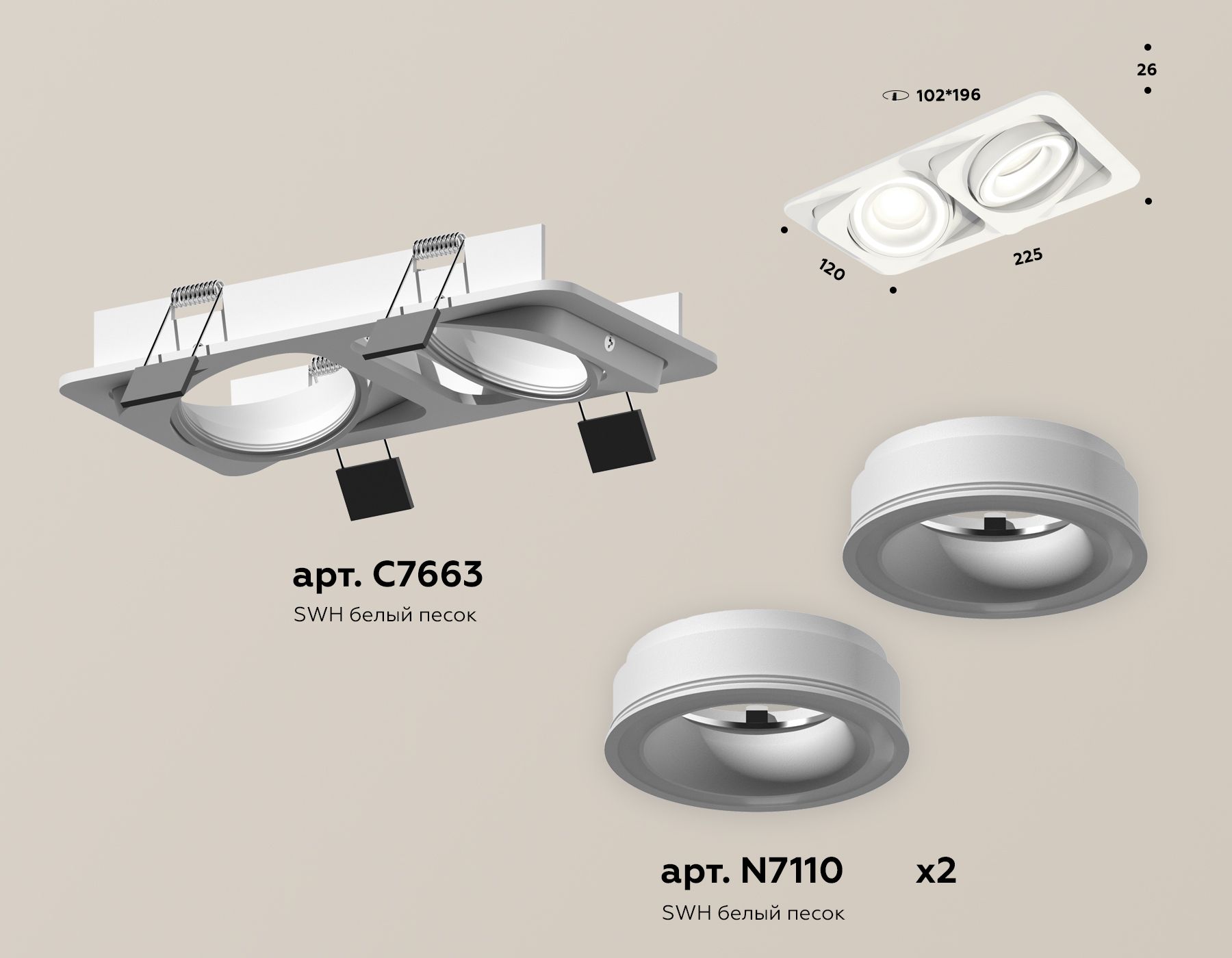 26

102*196

120

225

арт. C7663

SWH белый песок

арт. N7110 x2

SWH белый песок