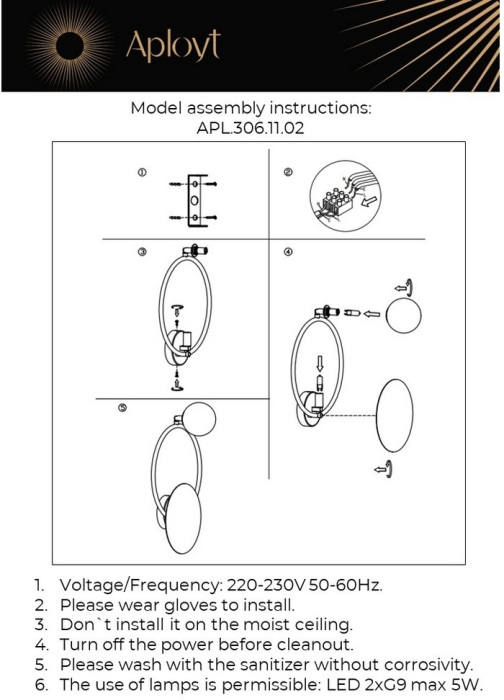 Aployt

Model assembly instructions:
APL.306.11.02

①
②
③
④
⑤

1. Voltage/Frequency: 220-230V 50-60Hz.
2. Please wear gloves to install.
3. Don`t install it on the moist ceiling.
4. Turn off the power before cleanout.
5. Please wash with the sanitizer without corrosivity.
6. The use of lamps is permissible: LED 2xG9 max 5W.