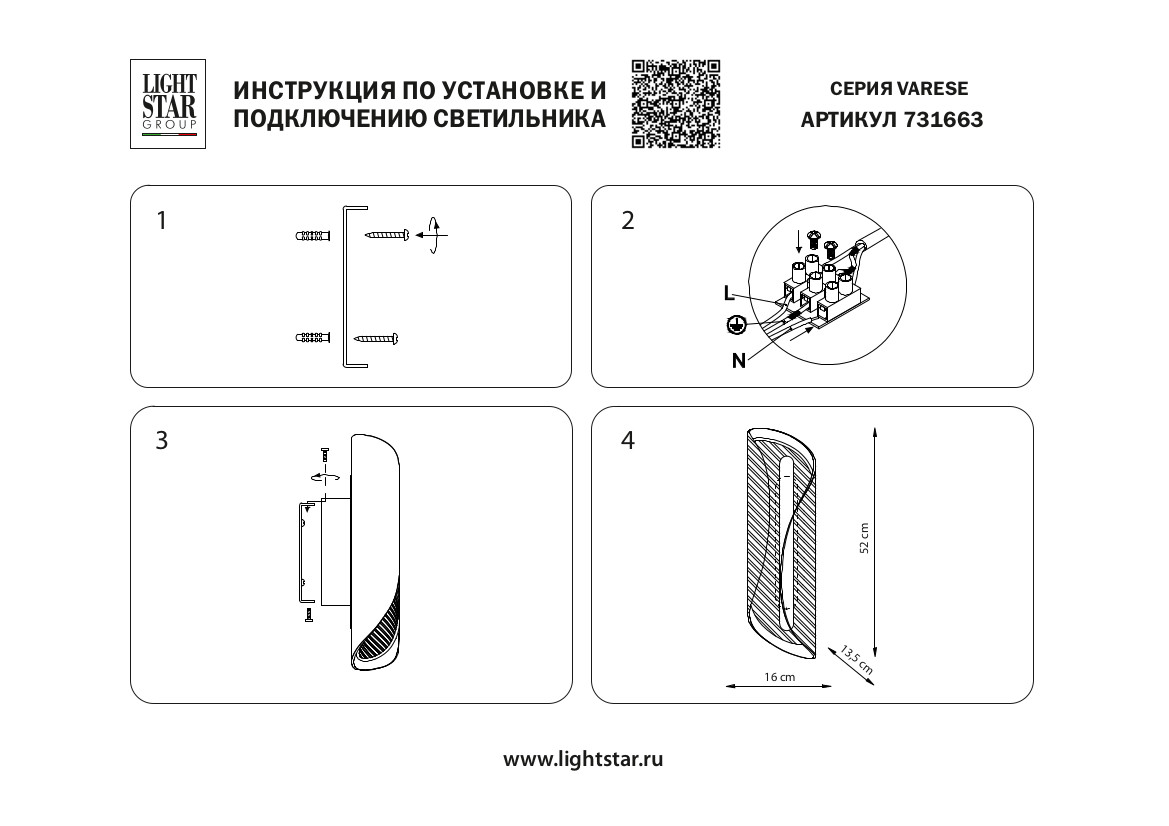 LIGHT STAR GROUP

ИНСТРУКЦИЯ ПО УСТАНОВКЕ И ПОДКЛЮЧЕНИЮ СВЕТИЛЬНИКА

СЕРИЯ VARESE
АРТИКУЛ 731663

1

2

L

N

3

4

52 cm

13,5 cm

16 cm

www.lightstar.ru