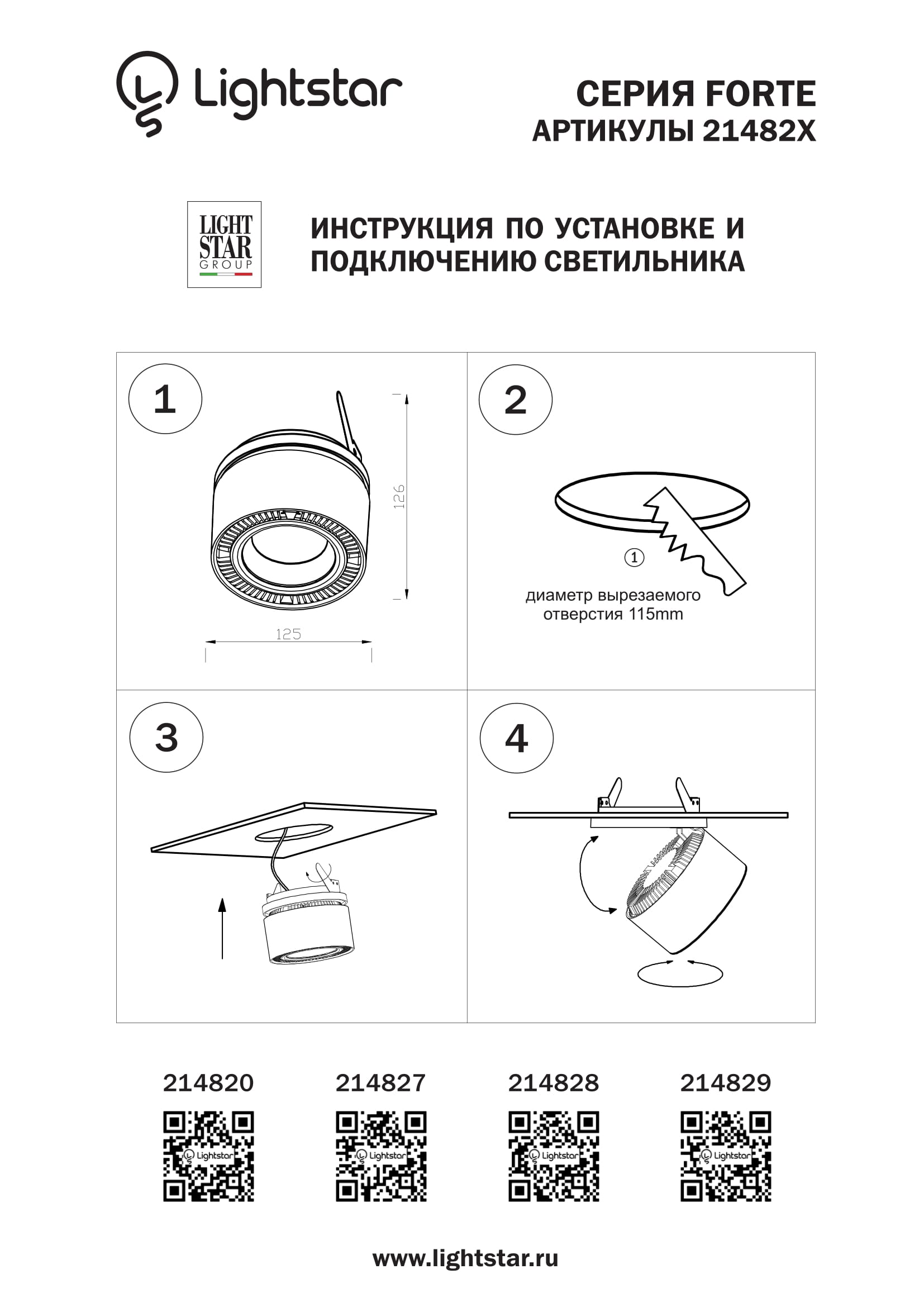 Lightstar

СЕРИЯ FORTE
АРТИКУЛЫ 21482X

LIGHT STAR GROUP

ИНСТРУКЦИЯ ПО УСТАНОВКЕ И ПОДКЛЮЧЕНИЮ СВЕТИЛЬНИКА

1

126

125

2

1

диаметр вырезаемого отверстия 115mm

3

4

214820

Lightstar

214827

Lightstar

214828

Lightstar

214829

Lightstar

www.lightstar.ru