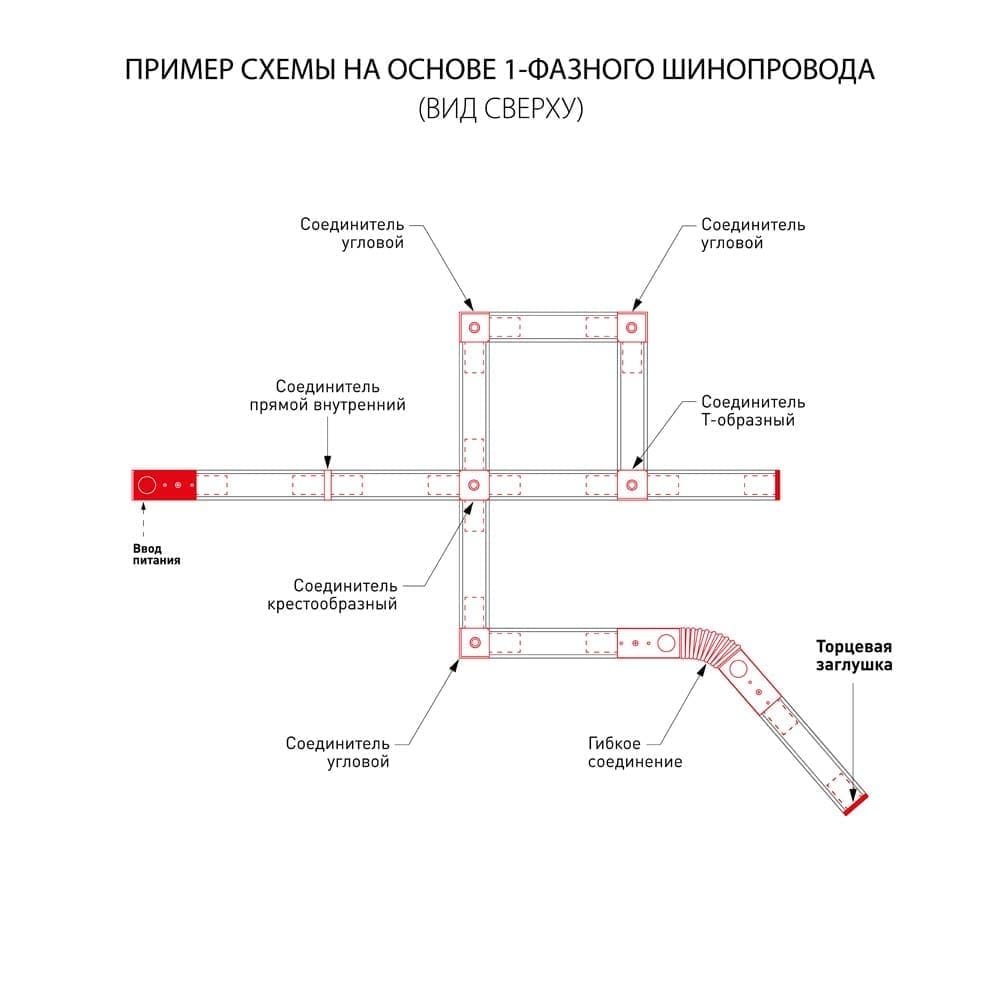 ПРИМЕР СХЕМЫ НА ОСНОВЕ 1-ФАЗНОГО ШИНОПРОВОДА
(ВИД СВЕРХУ)

Соединитель угловой

Соединитель угловой

Соединитель прямой внутренний

Соединитель Т-образный

Ввод питания

Соединитель крестообразный

Торцевая заглушка

Соединитель угловой

Гибкое соединение