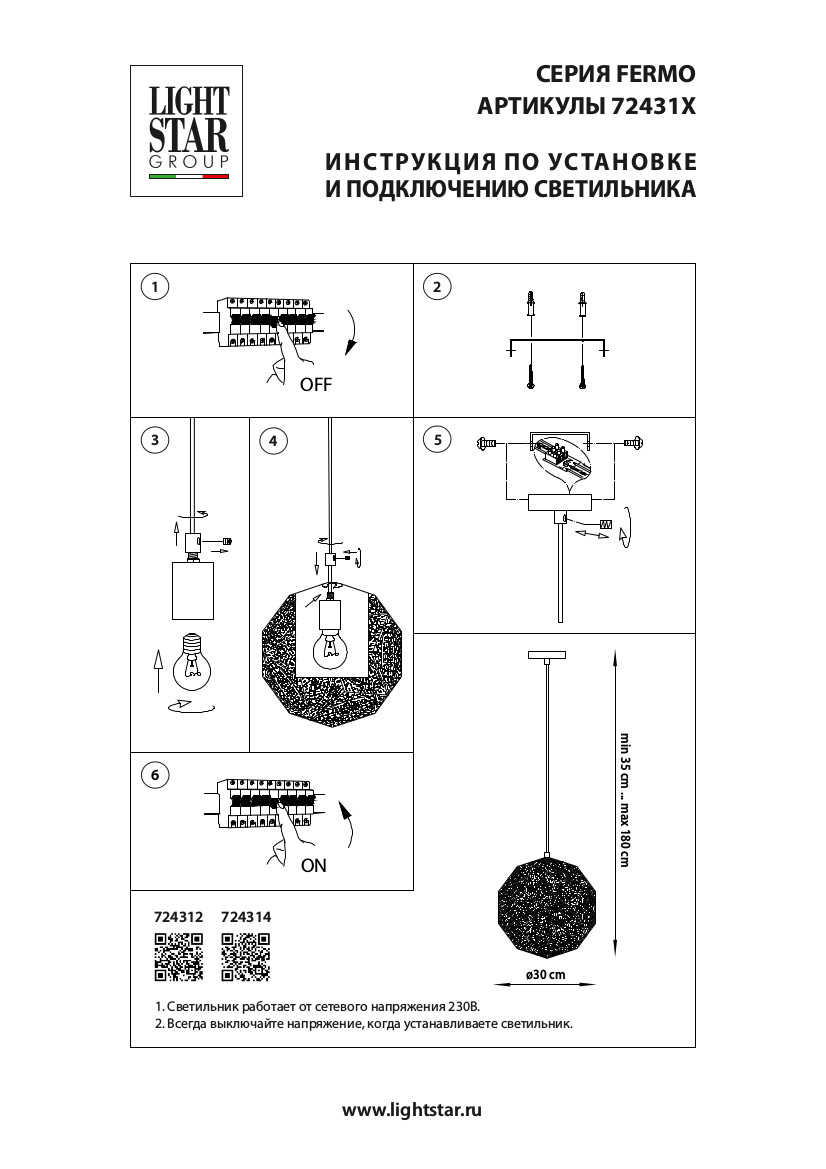 LIGHT STAR GROUP

СЕРИЯ FERMO
АРТИКУЛЫ 72431X

ИНСТРУКЦИЯ ПО УСТАНОВКЕ
И ПОДКЛЮЧЕНИЮ СВЕТИЛЬНИКА

1

OFF

2

3

4

5

min 35 cm ... max 180 cm

ø30 cm

6

ON

724312 724314

1. Светильник работает от сетевого напряжения 230В.
2. Всегда выключайте напряжение, когда устанавливаете светильник.

www.lightstar.ru