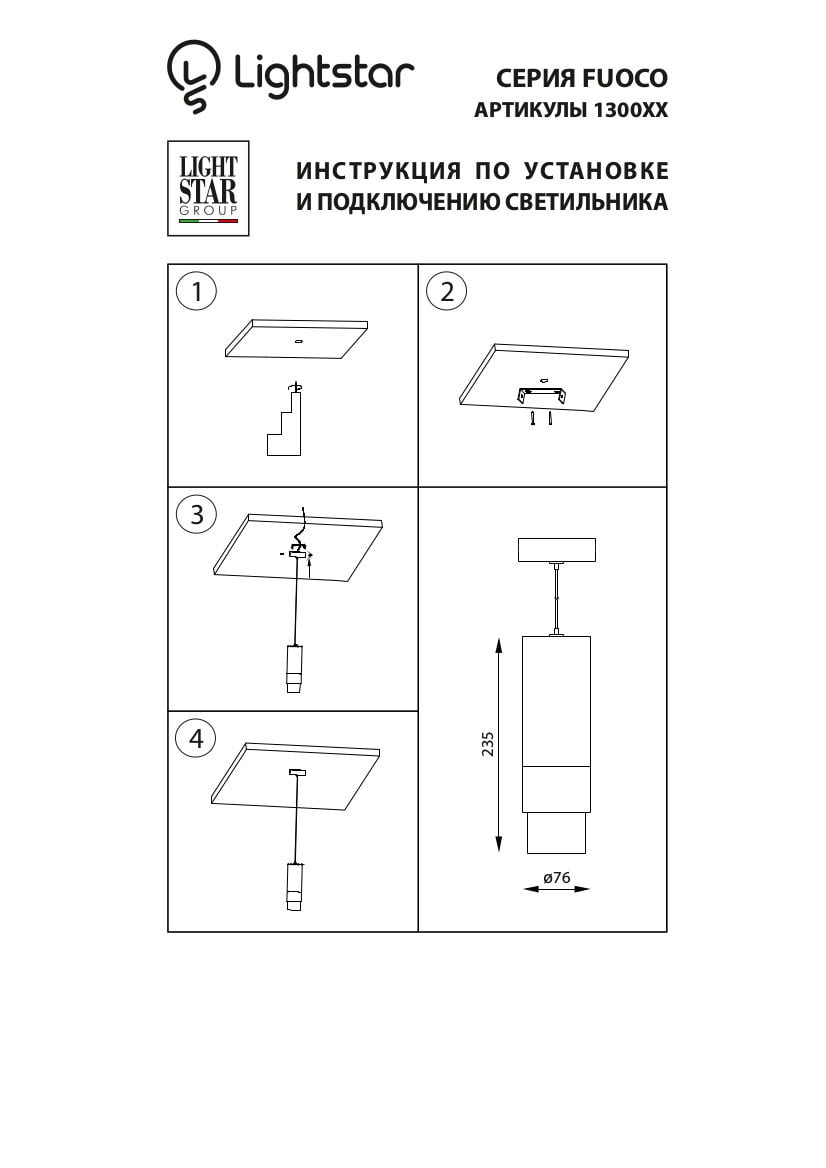 Lightstar

СЕРИЯ FUOCO
АРТИКУЛЫ 1300XX

LIGHT STAR GROUP

ИНСТРУКЦИЯ ПО УСТАНОВКЕ И ПОДКЛЮЧЕНИЮ СВЕТИЛЬНИКА

1

2

3

4

235

ø76